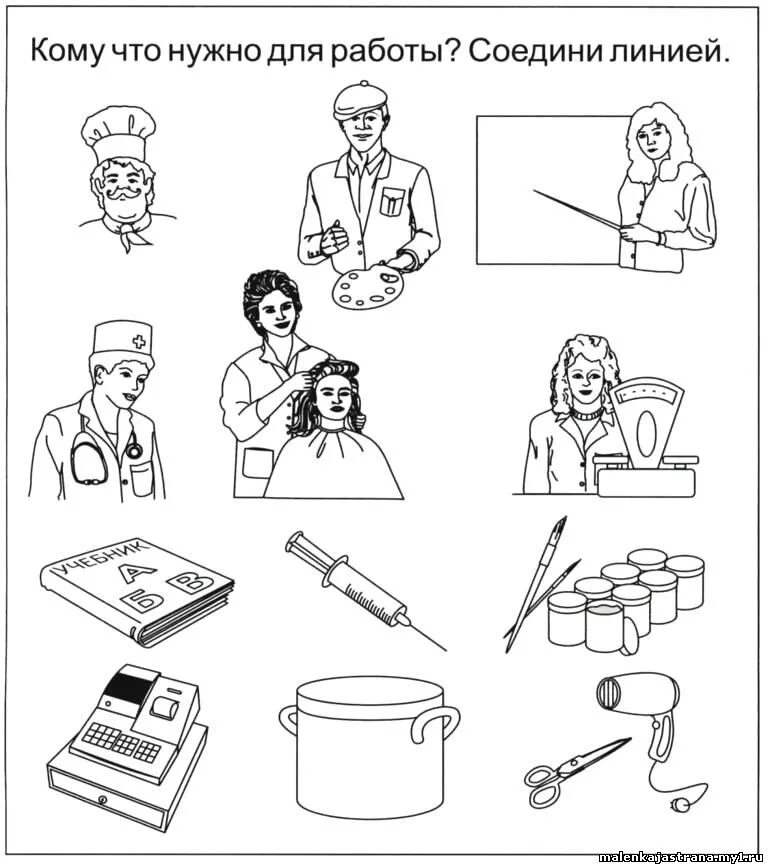 Кому что нужно для работы? Соедини линией.

УЧЕБНИК
А
Б
В

malenkajastrana.my1.ru