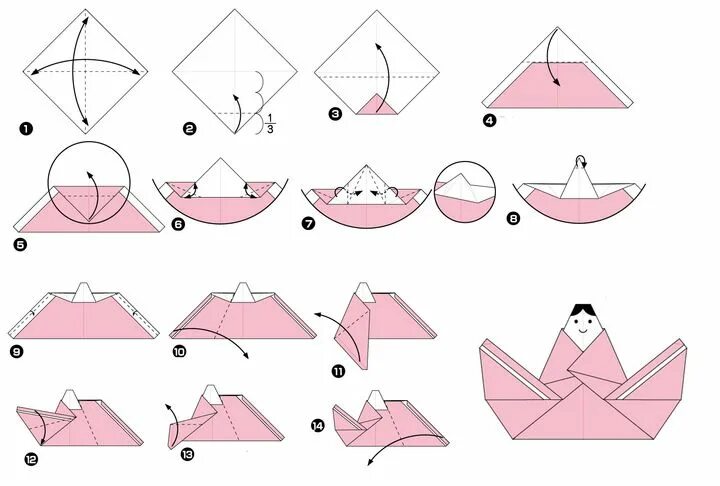 1
2
$\frac{1}{3}$
3
4
5
6
7
8
9
10
11
12
13
14