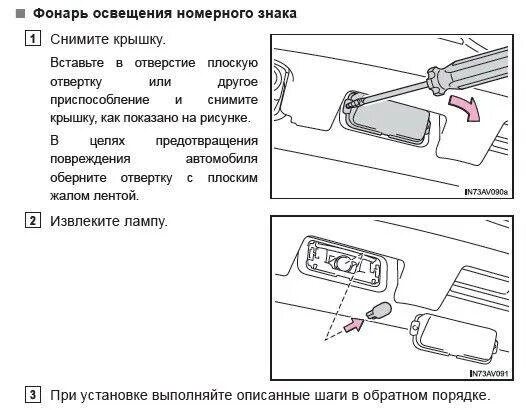 ■ Фонарь освещения номерного знака

1 Снимите крышку.

Вставьте в отверстие плоскую отвертку или другое приспособление и снимите крышку, как показано на рисунке.

В целях предотвращения повреждения автомобиля оберните отвертку с плоским жалом лентой.

IN73AV090a

2 Извлеките лампу.

IN73AV091

3 При установке выполняйте описанные шаги в обратном порядке.