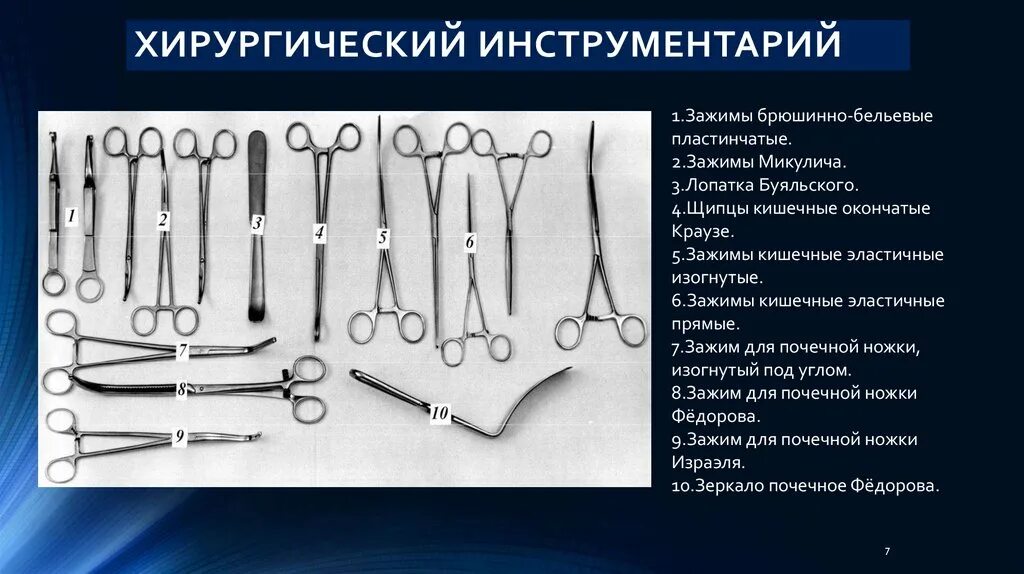 ХИРУРГИЧЕСКИЙ ИНСТРУМЕНТАРИЙ

1 2 3 4 5 6 7 8 9 10

1.Зажимы брюшинно-бельевые пластинчатые.
2.Зажимы Микулича.
3.Лопатка Буяльского.
4.Щипцы кишечные окончатые Краузе.
5.Зажимы кишечные эластичные изогнутые.
6.Зажимы кишечные эластичные прямые.
7.Зажим для почечной ножки, изогнутый под углом.
8.Зажим для почечной ножки Фёдорова.
9.Зажим для почечной ножки Израэля.
10.Зеркало почечное Фёдорова.

7