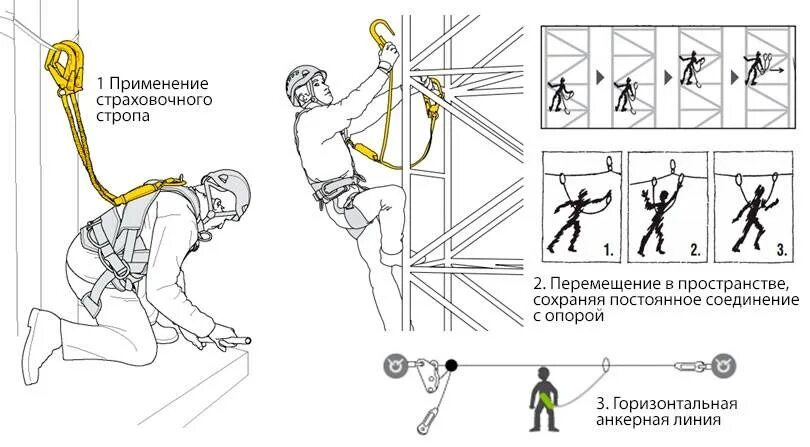 1 Применение страховочного стропа

1.

2.

3.

2. Перемещение в пространстве, сохраняя постоянное соединение с опорой

3. Горизонтальная анкерная линия