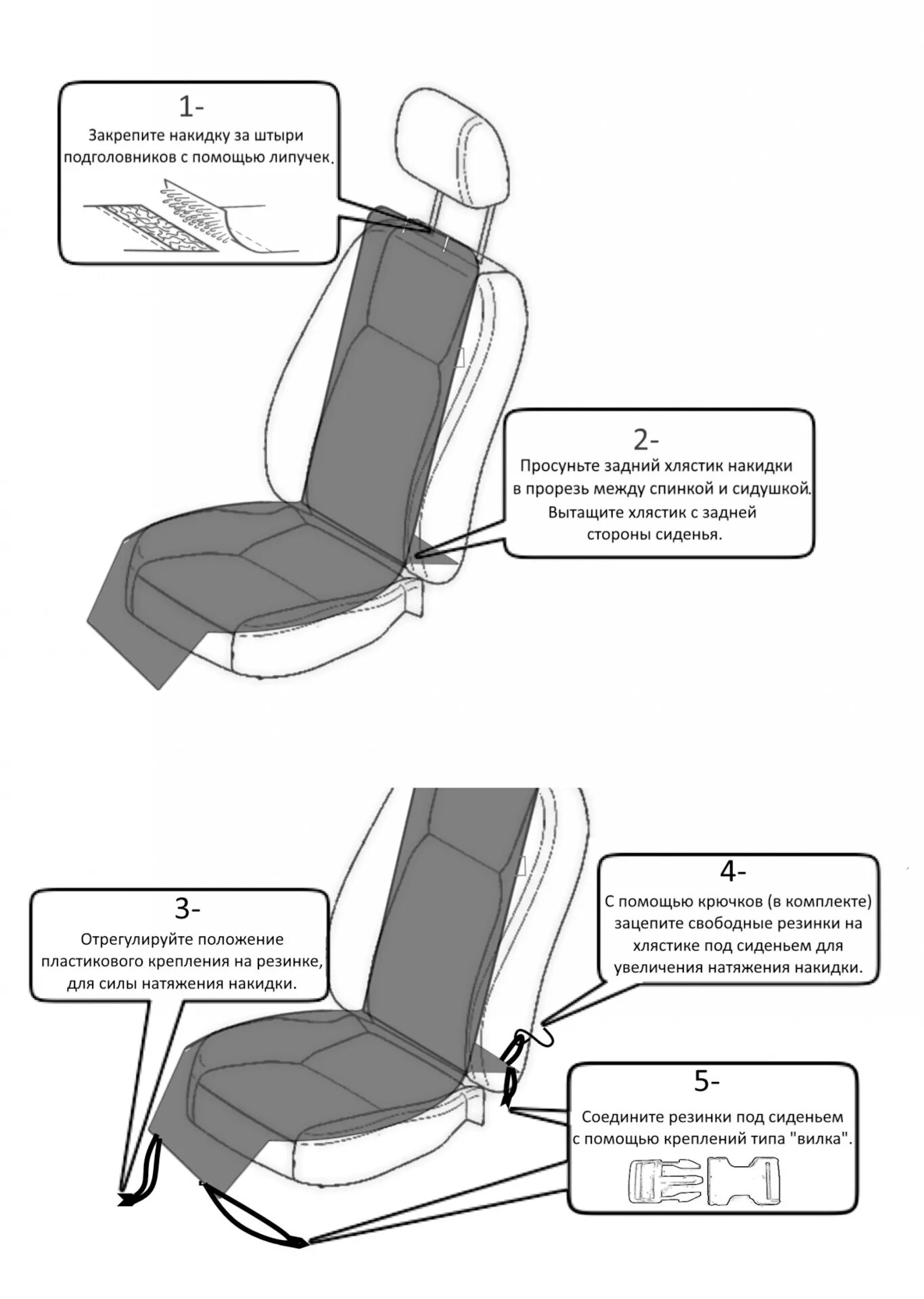 1-
Закрепите накидку за штыри подголовников с помощью липучек.

2-
Просуньте задний хлястик накидки в прорезь между спинкой и сидушкой. Вытащите хлястик с задней стороны сиденья.

3-
Отрегулируйте положение пластикового крепления на резинке, для силы натяжения накидки.

4-
С помощью крючков (в комплекте) зацепите свободные резинки на хлястике под сиденьем для увеличения натяжения накидки.

5-
Соедините резинки под сиденьем с помощью креплений типа "вилка".