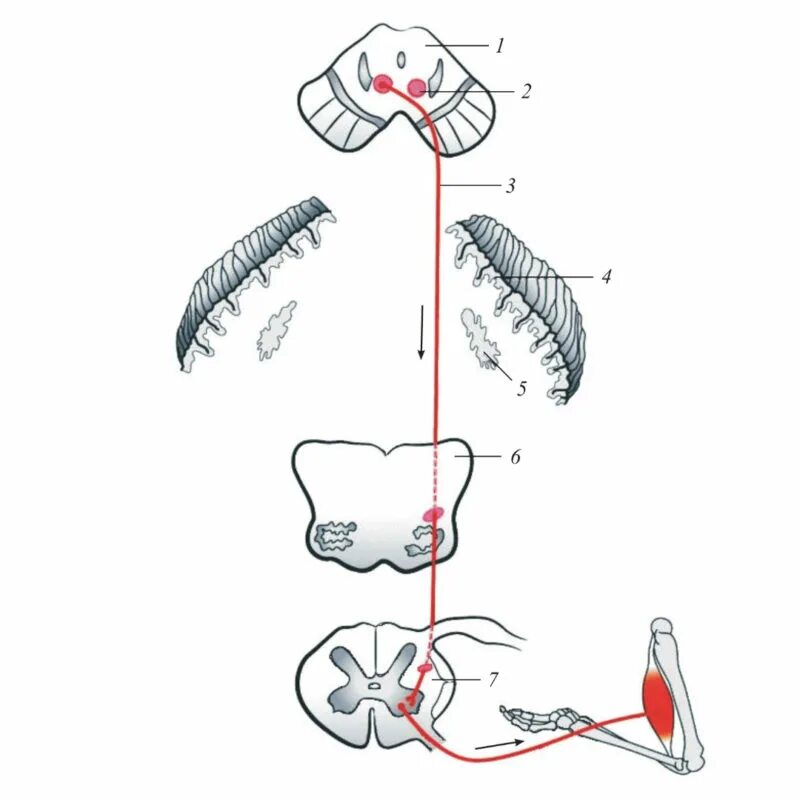 1
2
3
4
5
6
7