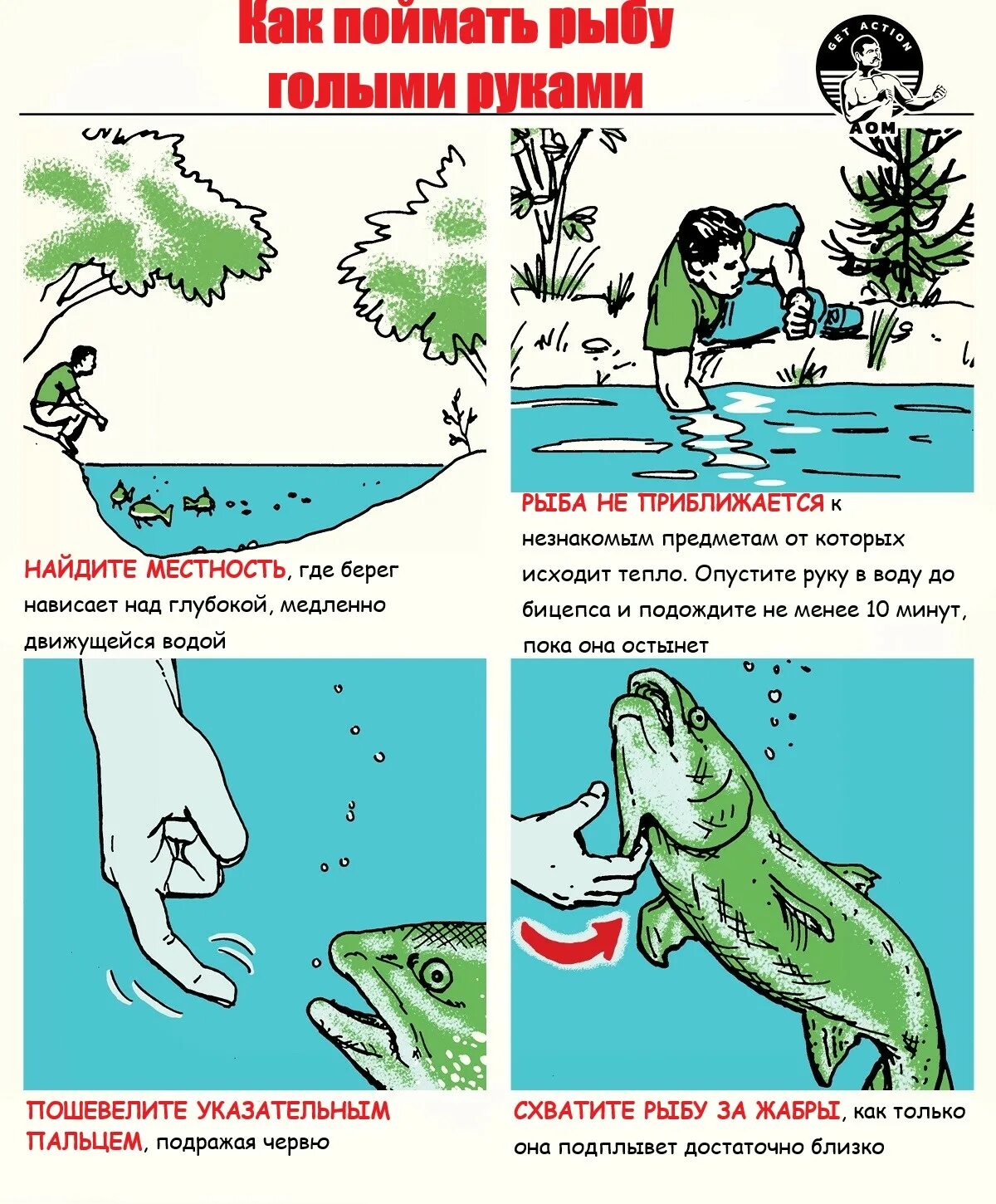 Как поймать рыбу голыми руками

GET ACTION
AOM

НАЙДИТЕ МЕСТНОСТЬ, где берег нависает над глубокой, медленно движущейся водой

РЫБА НЕ ПРИБЛИЖАЕТСЯ к незнакомым предметам от которых исходит тепло. Опустите руку в воду до бицепса и подождите не менее 10 минут, пока она остынет

ПОШЕВЕЛИТЕ УКАЗАТЕЛЬНЫМ ПАЛЬЦЕМ, подражая червю

СХВАТИТЕ РЫБУ ЗА ЖАБРЫ, как только она подплывет достаточно близко