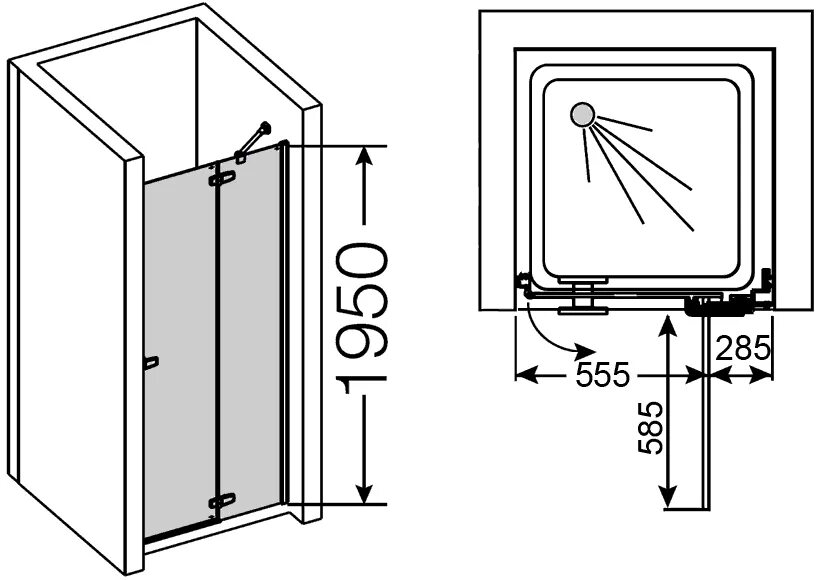 1950

555

285

585