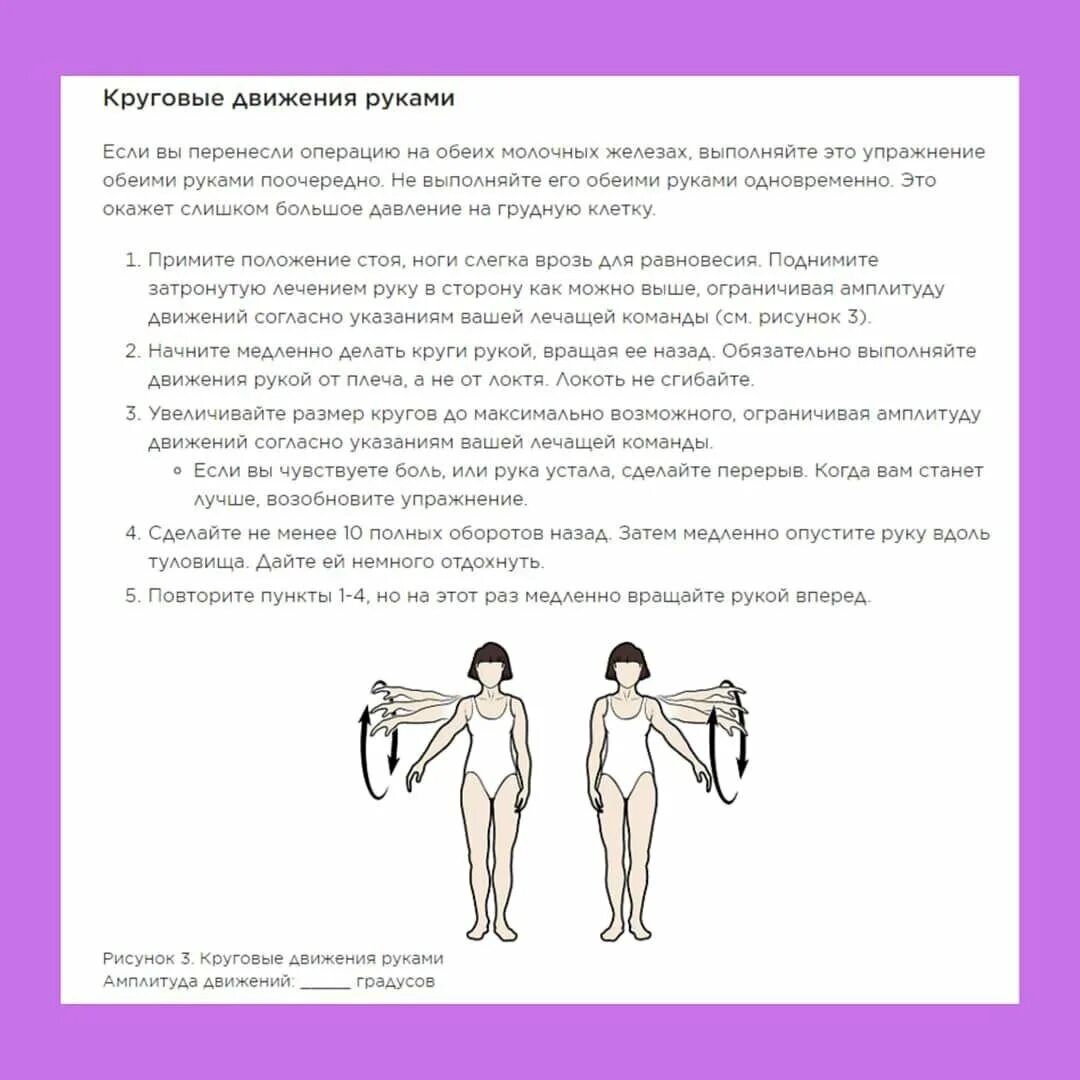 Круговые движения руками

Если вы перенесли операцию на обеих молочных железах, выполняйте это упражнение обеими руками поочередно. Не выполняйте его обеими руками одновременно. Это окажет слишком большое давление на грудную клетку.

1. Примите положение стоя, ноги слегка врозь для равновесия. Поднимите затронутую лечением руку в сторону как можно выше, ограничивая амплитуду движений согласно указаниям вашей лечащей команды (см. рисунок 3).
2. Начните медленно делать круги рукой, вращая ее назад. Обязательно выполняйте движения рукой от плеча, а не от локтя. Локоть не сгибайте.
3. Увеличивайте размер кругов до максимально возможного, ограничивая амплитуду движений согласно указаниям вашей лечащей команды.
 ◦ Если вы чувствуете боль, или рука устала, сделайте перерыв. Когда вам станет лучше, возобновите упражнение.
4. Сделайте не менее 10 полных оборотов назад. Затем медленно опустите руку вдоль туловища. Дайте ей немного отдохнуть.
5. Повторите пункты 1-4, но на этот раз медленно вращайте рукой вперед.

Рисунок 3. Круговые движения руками
Амплитуда движений: ______ градусов