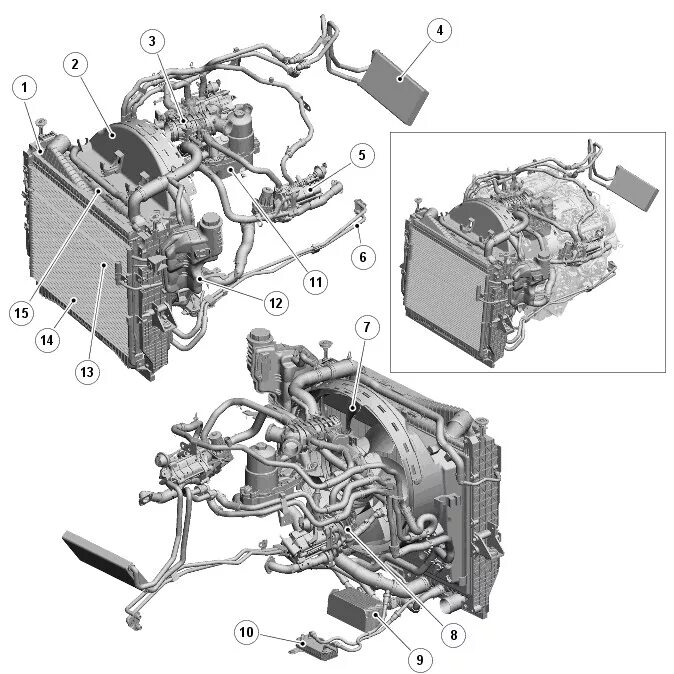 1
2
3
4
5
6
11
12
15
14
13
7
8
9
10