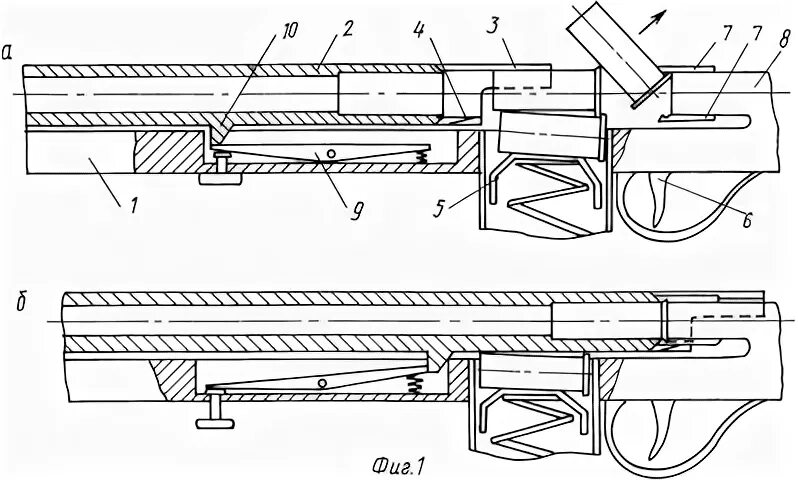 а
10
2
4
3
7
7
8
1
9
5
6
б
Фиг.1