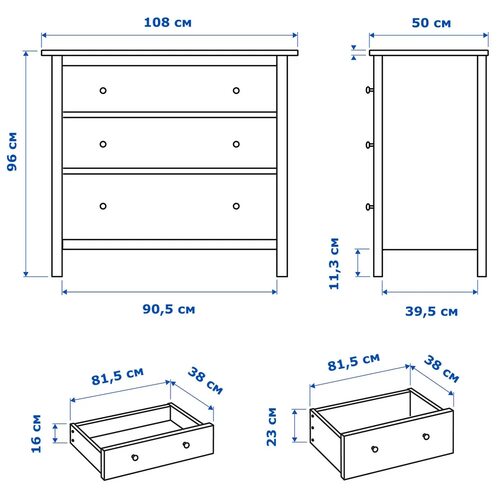 108 см
50 см
96 см
11,3 см
90,5 см
39,5 см
81,5 см
38 см
16 см
81,5 см
38 см
23 см