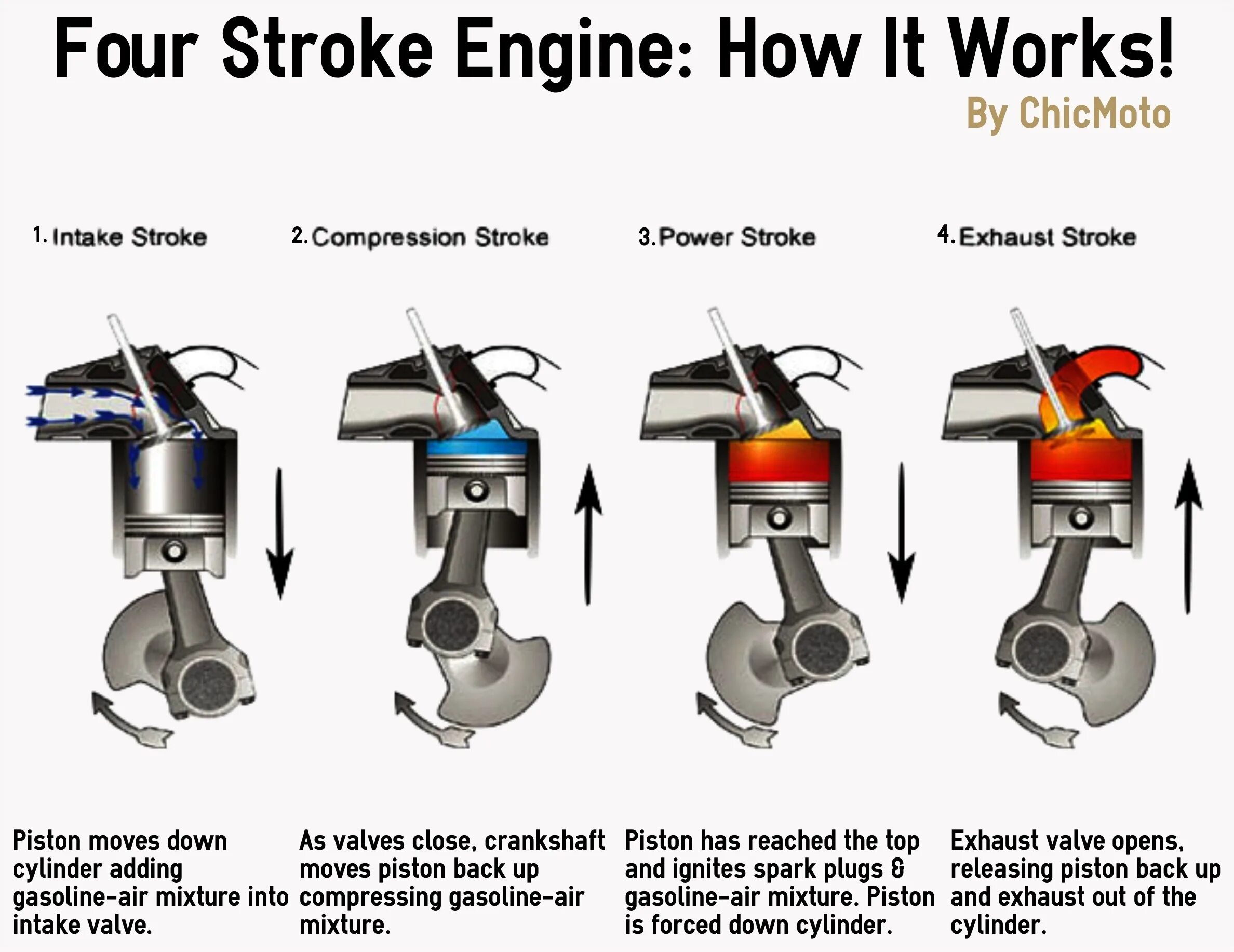 Four Stroke Engine: How It Works!
By ChicMoto

1. Intake Stroke

2. Compression Stroke

3. Power Stroke

4. Exhaust Stroke

Piston moves down cylinder adding gasoline-air mixture into intake valve.

As valves close, crankshaft moves piston back up compressing gasoline-air mixture.

Piston has reached the top and ignites spark plugs & gasoline-air mixture. Piston is forced down cylinder.

Exhaust valve opens, releasing piston back up and exhaust out of the cylinder.