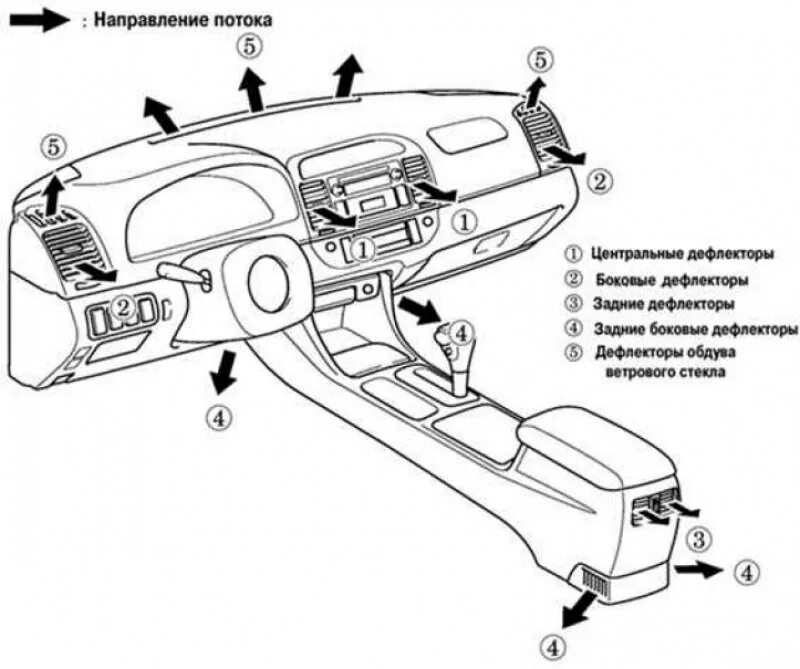 : Направление потока

⑤

⑤

⑤

②

①

①

②

④

④

③

④

④

① Центральные дефлекторы
② Боковые дефлекторы
③ Задние дефлекторы
④ Задние боковые дефлекторы
⑤ Дефлекторы обдува ветрового стекла