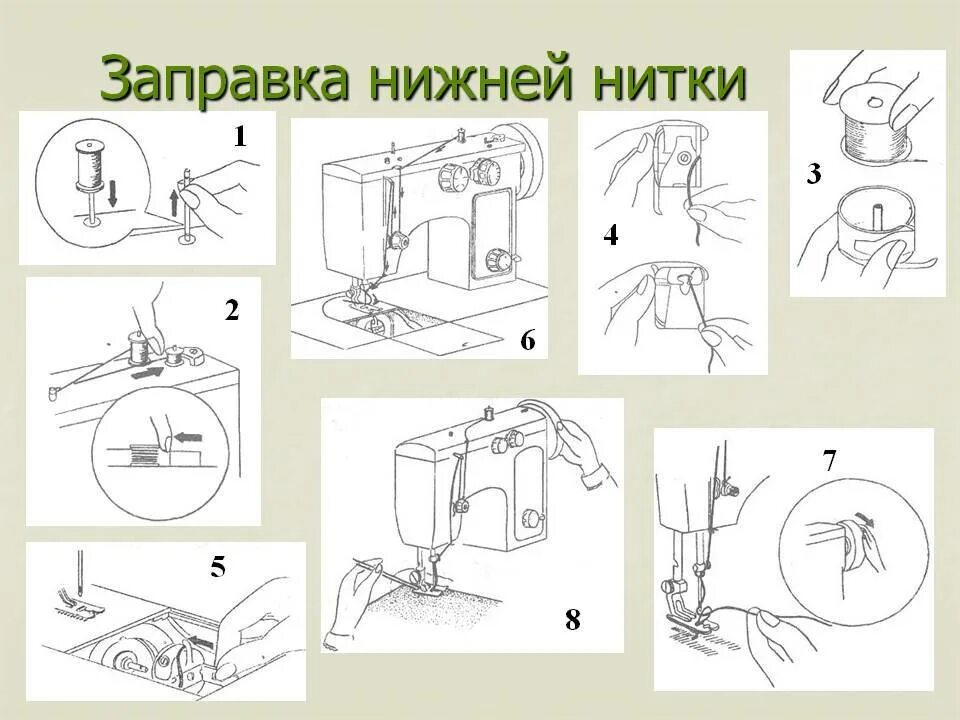 Заправка нижней нитки

1

6

4

3

2

5

8

7