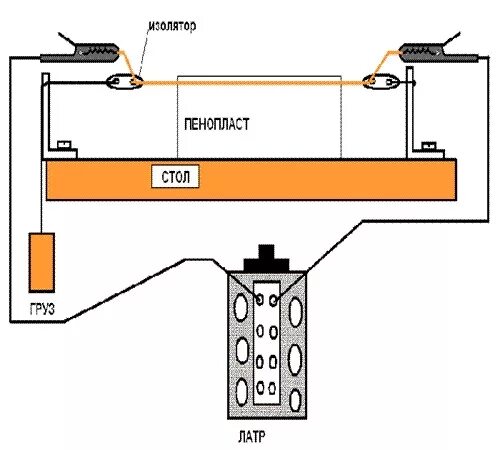 изолятор

ПЕНОПЛАСТ

СТОЛ

ГРУЗ

ЛАТР