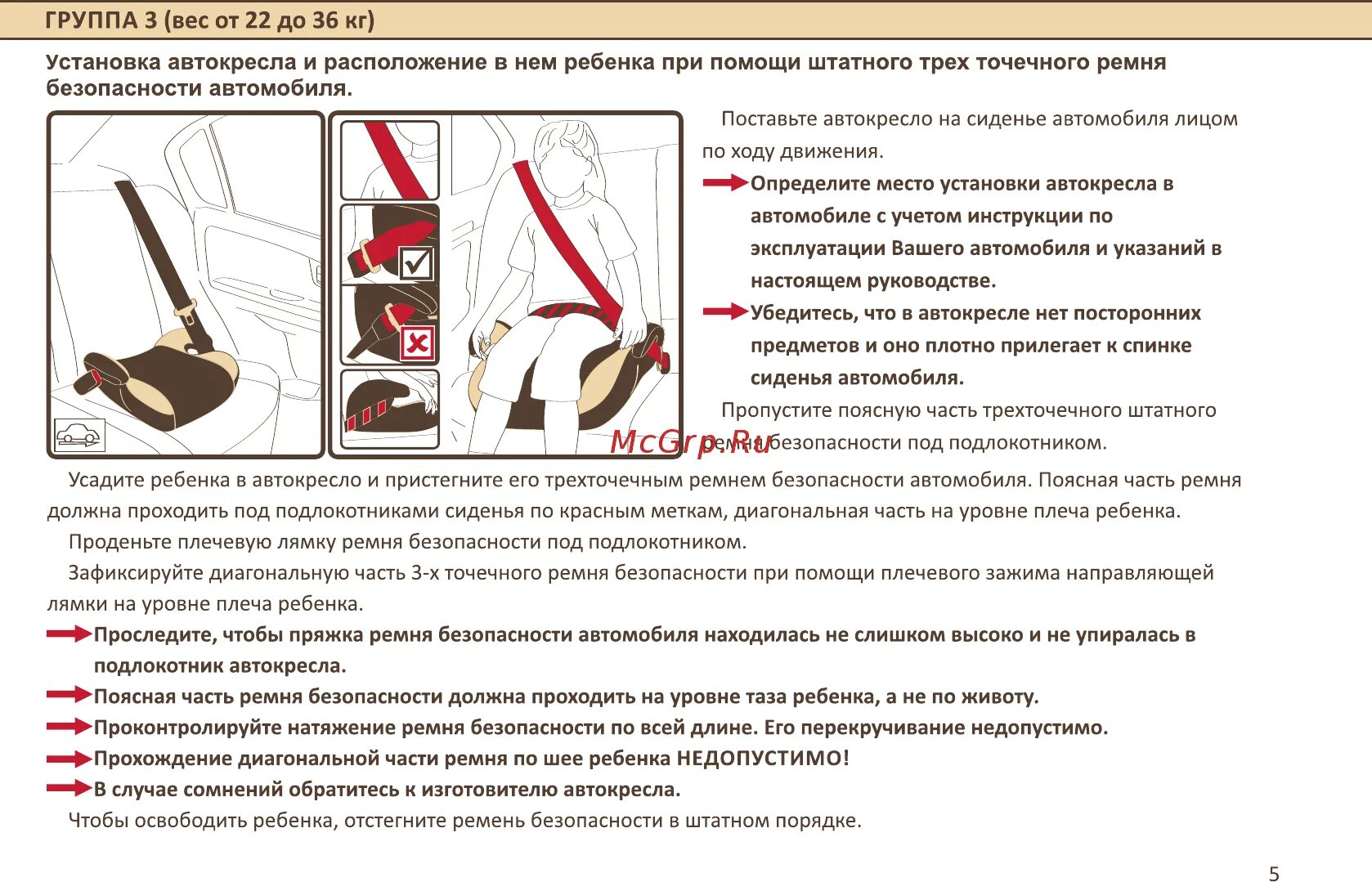 ГРУППА 3 (вес от 22 до 36 кг)

Установка автокресла и расположение в нем ребенка при помощи штатного трех точечного ремня безопасности автомобиля.

Поставьте автокресло на сиденье автомобиля лицом по ходу движения.

Определите место установки автокресла в автомобиле с учетом инструкции по эксплуатации Вашего автомобиля и указаний в настоящем руководстве.

Убедитесь, что в автокресле нет посторонних предметов и оно плотно прилегает к спинке сиденья автомобиля.

Пропустите поясную часть трехточечного штатного ремня безопасности под подлокотником.

McGrp.Ru

Усадите ребенка в автокресло и пристегните его трехточечным ремнем безопасности автомобиля. Поясная часть ремня должна проходить под подлокотниками сиденья по красным меткам, диагональная часть на уровне плеча ребенка.

Проденьте плечевую лямку ремня безопасности под подлокотником.

Зафиксируйте диагональную часть 3-х точечного ремня безопасности при помощи плечевого зажима направляющей лямки на уровне плеча ребенка.

Проследите, чтобы пряжка ремня безопасности автомобиля находилась не слишком высоко и не упиралась в подлокотник автокресла.

Поясная часть ремня безопасности должна проходить на уровне таза ребенка, а не по животу.

Проконтролируйте натяжение ремня безопасности по всей длине. Его перекручивание недопустимо.

Прохождение диагональной части ремня по шее ребенка НЕДОПУСТИМО!

В случае сомнений обратитесь к изготовителю автокресла.

Чтобы освободить ребенка, отстегните ремень безопасности в штатном порядке.

5