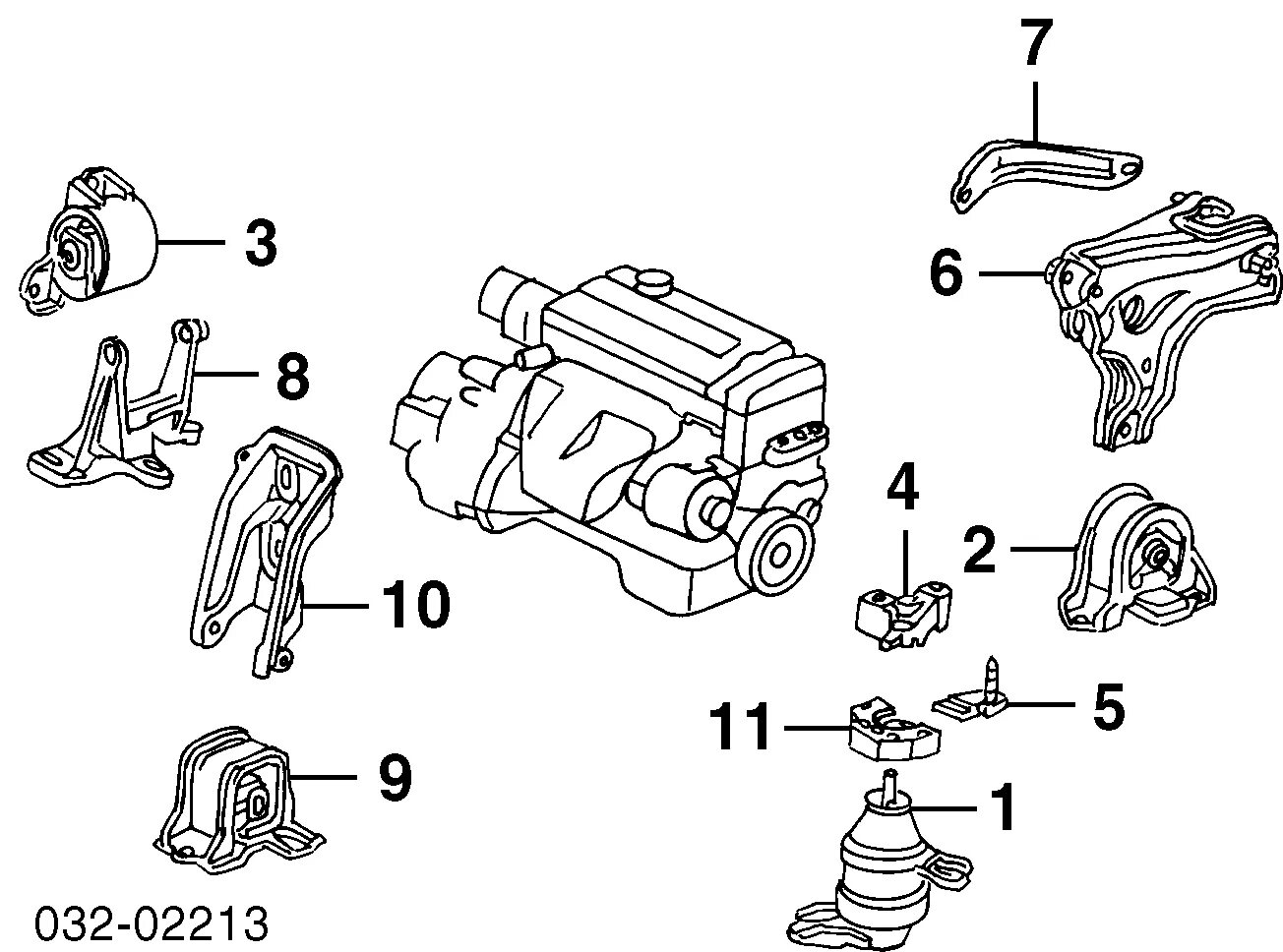 7
3
6
8
4
2
10
5
11
9
1
032-02213