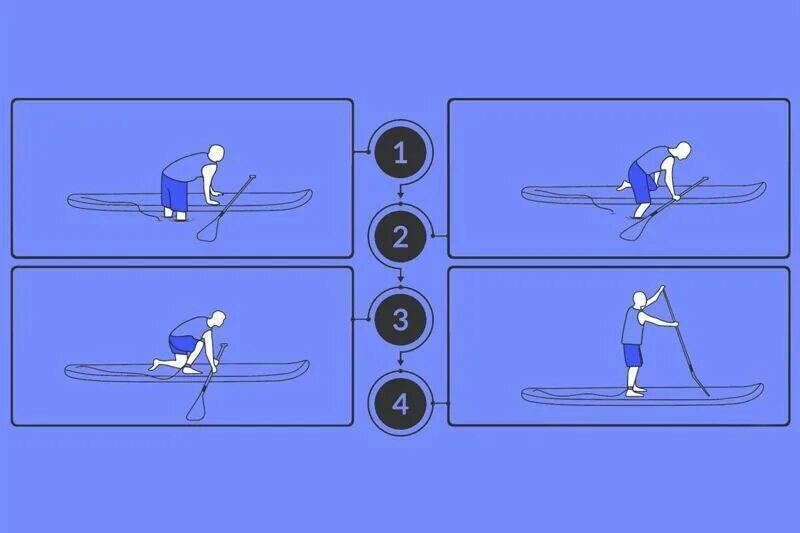 1
2
3
4