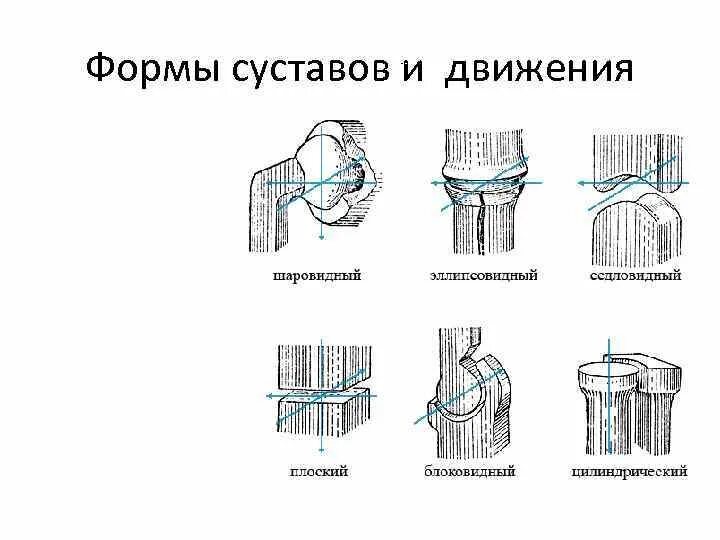 Формы суставов и движения

шаровидный

эллипсовидный

седловидный

плоский

блоковидный

цилиндрический