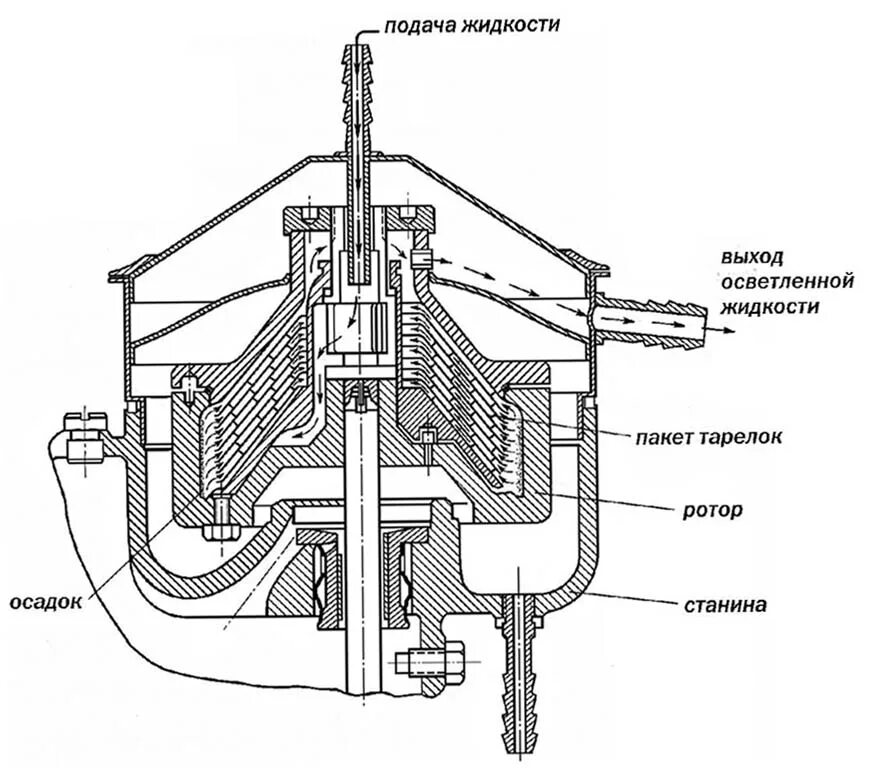 подача жидкости

выход осветленной жидкости

пакет тарелок

ротор

осадок

станина