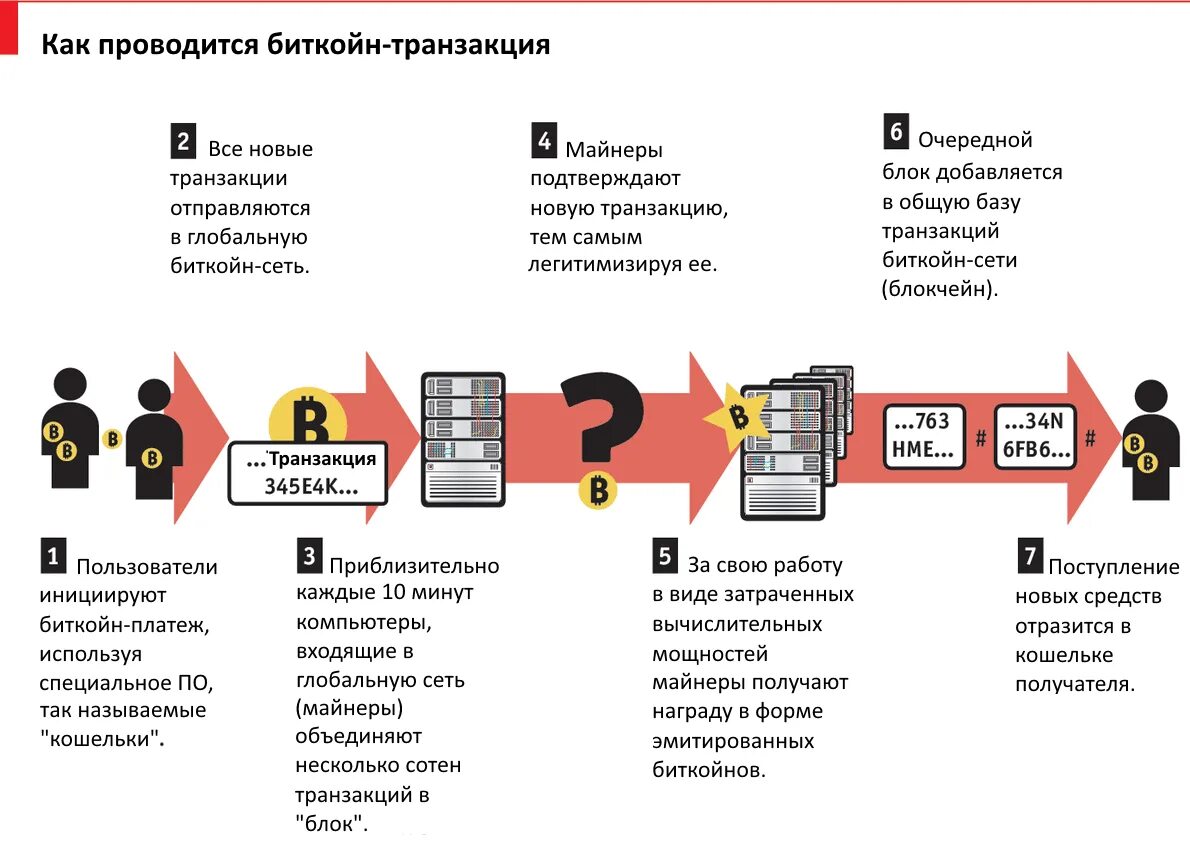 Как проводится биткойн-транзакция

2 Все новые транзакции отправляются в глобальную биткойн-сеть.

4 Майнеры подтверждают новую транзакцию, тем самым легитимизируя ее.

6 Очередной блок добавляется в общую базу транзакций биткойн-сети (блокчейн).

...Транзакция 345E4K...

...763 HME...

#

...34N 6FB6...

#

1 Пользователи инициируют биткойн-платеж, используя специальное ПО, так называемые "кошельки".

3 Приблизительно каждые 10 минут компьютеры, входящие в глобальную сеть (майнеры) объединяют несколько сотен транзакций в "блок".

5 За свою работу в виде затраченных вычислительных мощностей майнеры получают награду в форме эмитированных биткойнов.

7 Поступление новых средств отразится в кошельке получателя.