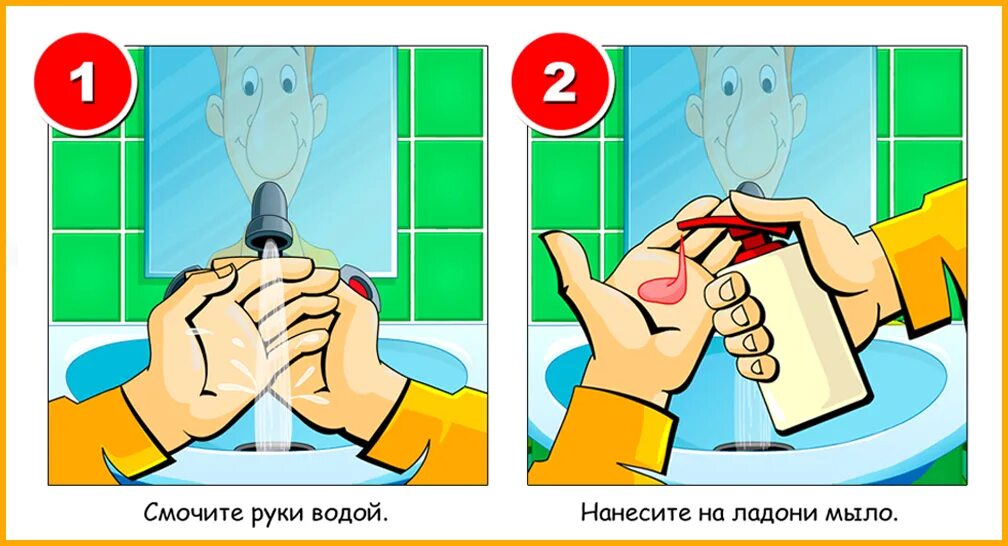 1
Смочите руки водой.

2
Нанесите на ладони мыло.