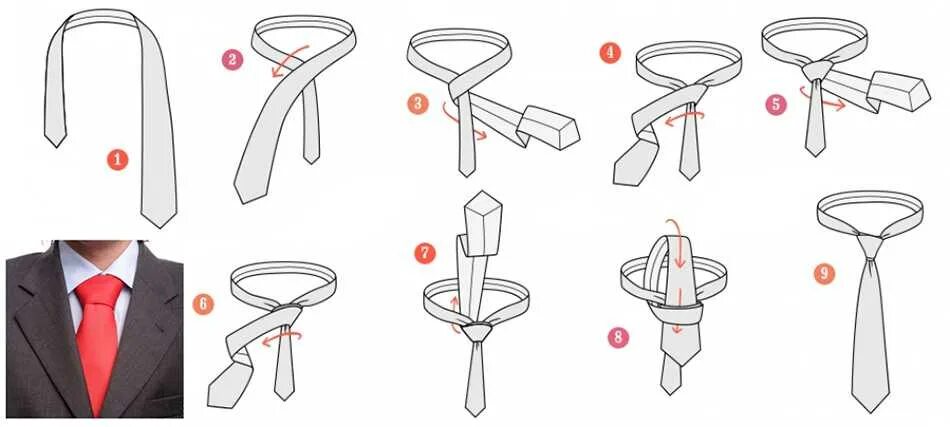 1
2
3
4
5
6
7
8
9