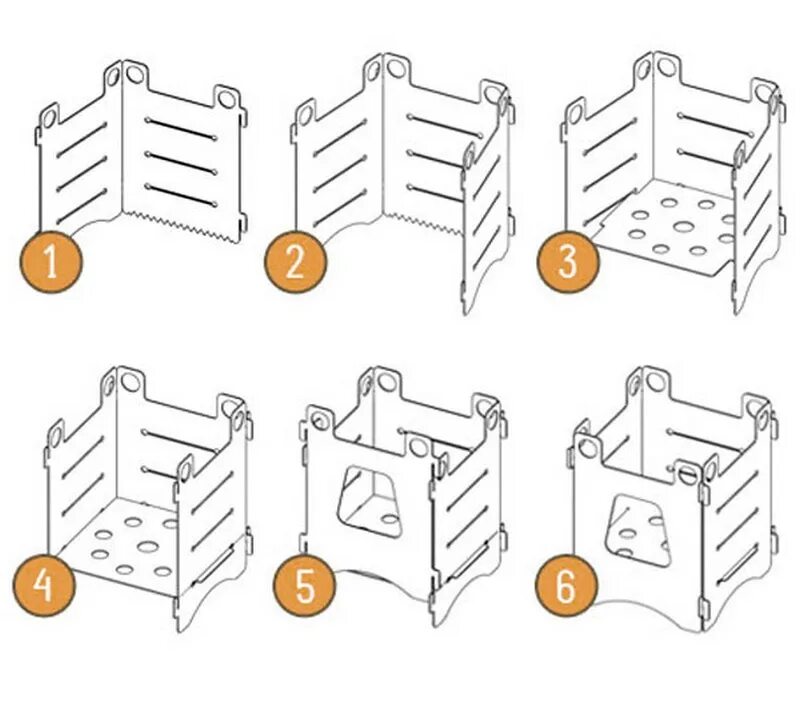 1
2
3
4
5
6