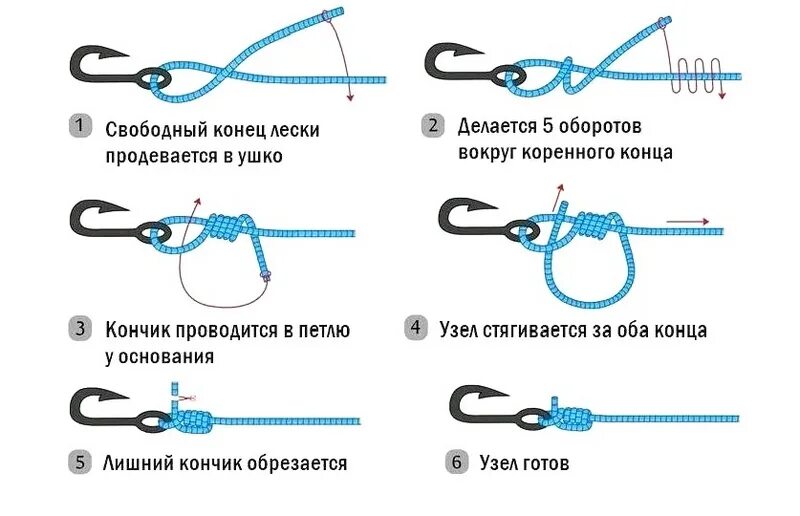 1 Свободный конец лески продевается в ушко

2 Делается 5 оборотов вокруг коренного конца

3 Кончик проводится в петлю у основания

4 Узел стягивается за оба конца

5 Лишний кончик обрезается

6 Узел готов