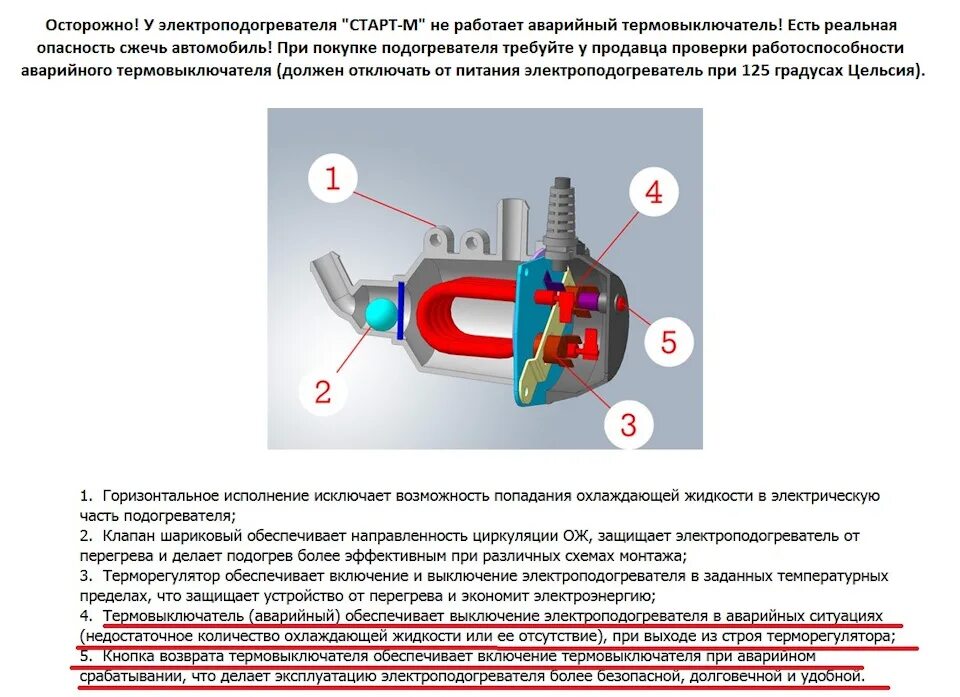 Осторожно! У электроподогревателя "СТАРТ-М" не работает аварийный термовыключатель! Есть реальная опасность сжечь автомобиль! При покупке подогревателя требуйте у продавца проверки работоспособности аварийного термовыключателя (должен отключать от питания электроподогреватель при 125 градусах Цельсия).

1

4

5

2

3

1. Горизонтальное исполнение исключает возможность попадания охлаждающей жидкости в электрическую часть подогревателя;
2. Клапан шариковый обеспечивает направленность циркуляции ОЖ, защищает электроподогреватель от перегрева и делает подогрев более эффективным при различных схемах монтажа;
3. Терморегулятор обеспечивает включение и выключение электроподогревателя в заданных температурных пределах, что защищает устройство от перегрева и экономит электроэнергию;
4. Термовыключатель (аварийный) обеспечивает выключение электроподогревателя в аварийных ситуациях (недостаточное количество охлаждающей жидкости или ее отсутствие), при выходе из строя терморегулятора;
5. Кнопка возврата термовыключателя обеспечивает включение термовыключателя при аварийном срабатывании, что делает эксплуатацию электроподогревателя более безопасной, долговечной и удобной.