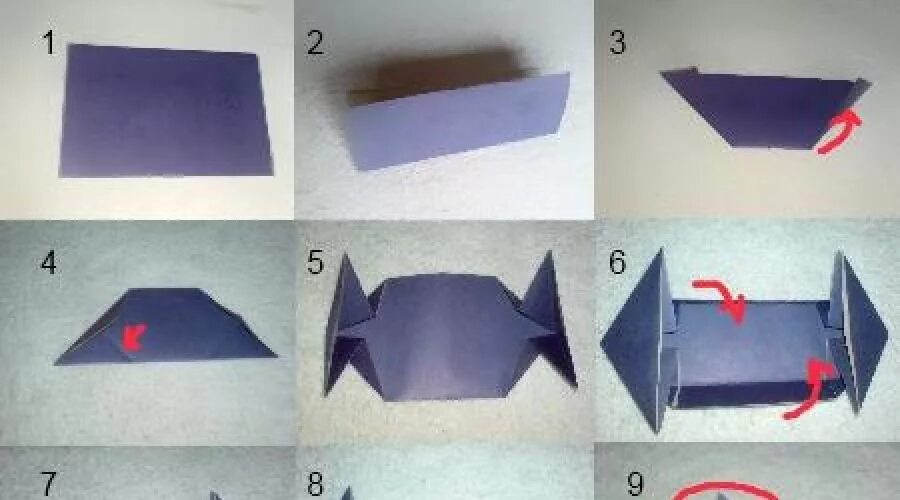 1
2
3
4
5
6
7
8
9