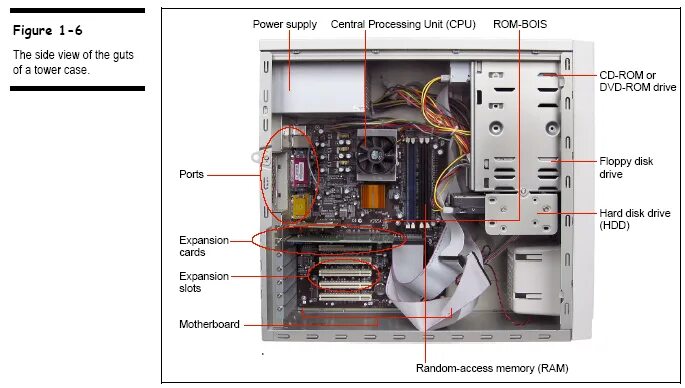 Figure 1-6

The side view of the guts of a tower case.

Power supply

Central Processing Unit (CPU)

ROM-BOIS

CD-ROM or DVD-ROM drive

Floppy disk drive

Hard disk drive (HDD)

Ports

Expansion cards

Expansion slots

Motherboard

Random-access memory (RAM)