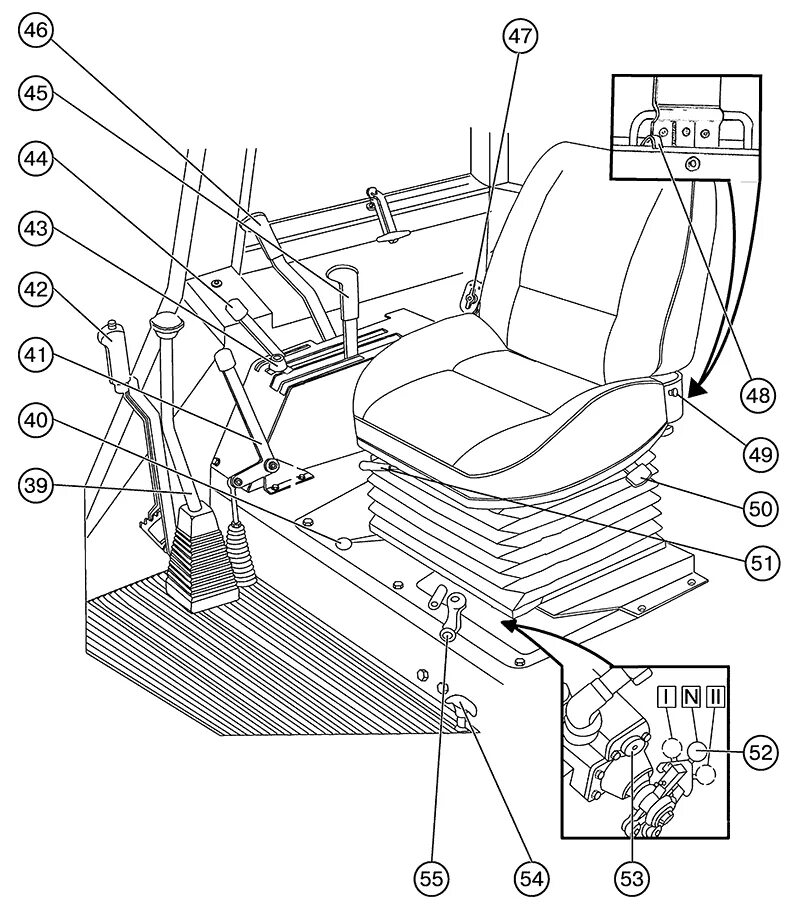 46
45
44
43
42
41
40
39
47
48
49
50
51
I
N
II
52
53
54
55