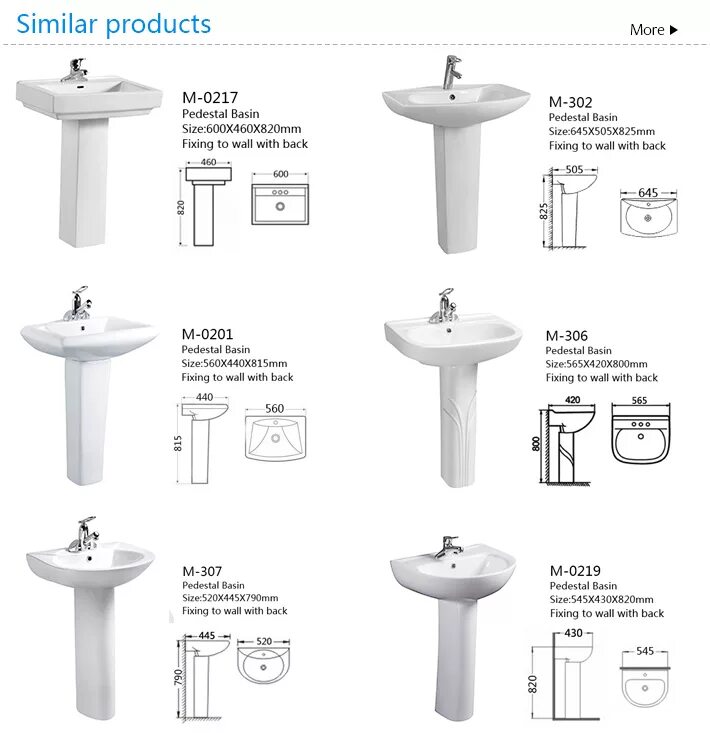 Similar products

More ▶

M-0217
Pedestal Basin
Size:600X460X820mm
Fixing to wall with back

460
820
600

M-302
Pedestal Basin
Size:645X505X825mm
Fixing to wall with back

505
825
645

M-0201
Pedestal Basin
Size:560X440X815mm
Fixing to wall with back

440
815
560

M-306
Pedestal Basin
Size:565X420X800mm
Fixing to wall with back

420
800
565

M-307
Pedestal Basin
Size:520X445X790mm
Fixing to wall with back

445
790
520

M-0219
Pedestal Basin
Size:545X430X820mm
Fixing to wall with back

430
820
545