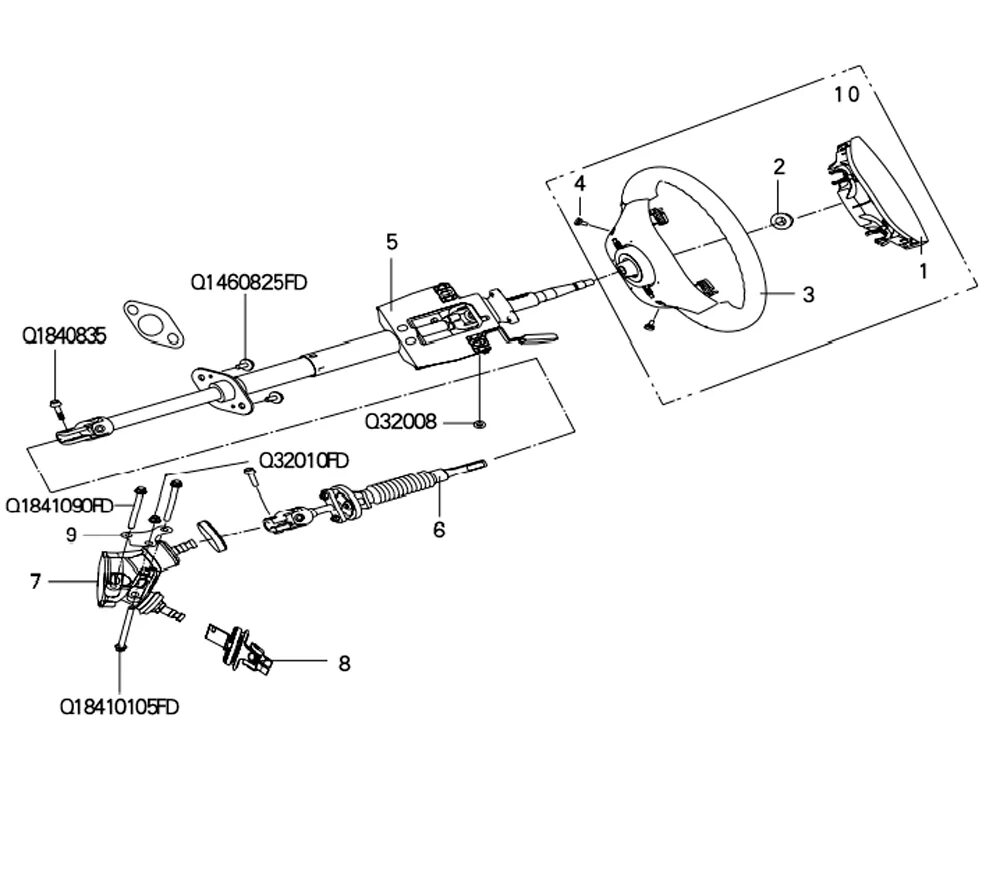 10
4
2
1
3
5
Q1460825FD
Q1840835
Q32008
Q32010FD
Q1841090FD
9
6
7
8
Q18410105FD