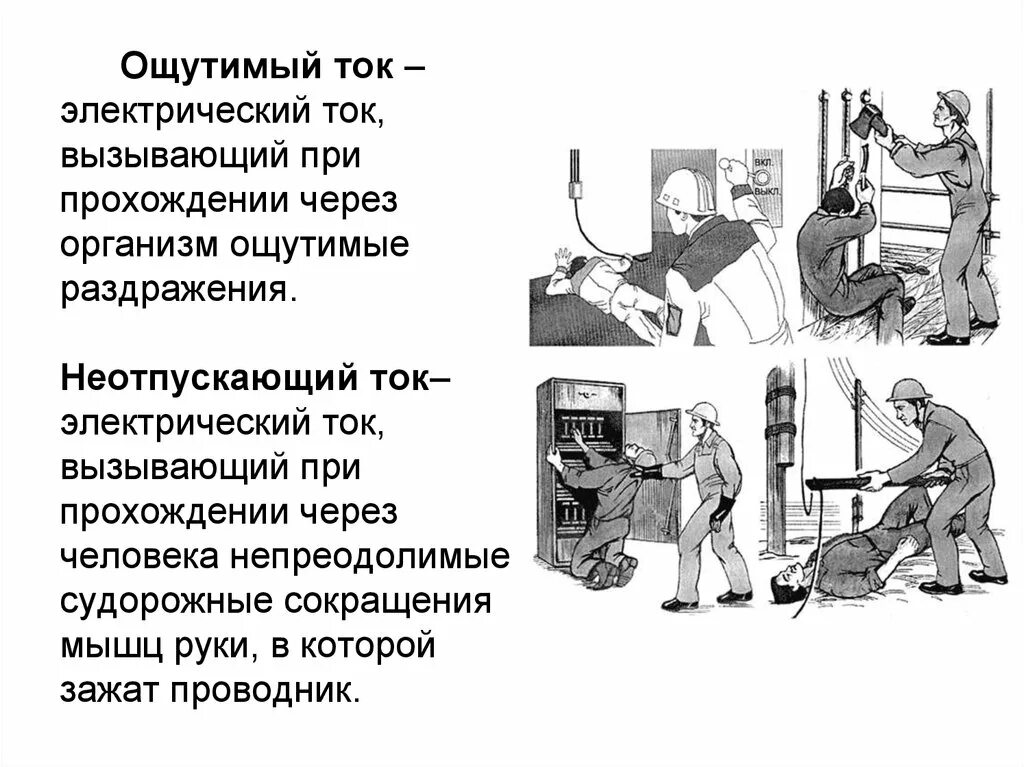 Ощутимый ток – электрический ток, вызывающий при прохождении через организм ощутимые раздражения.

Неотпускающий ток– электрический ток, вызывающий при прохождении через человека непреодолимые судорожные сокращения мышц руки, в которой зажат проводник.

ВКЛ.
ВЫКЛ.