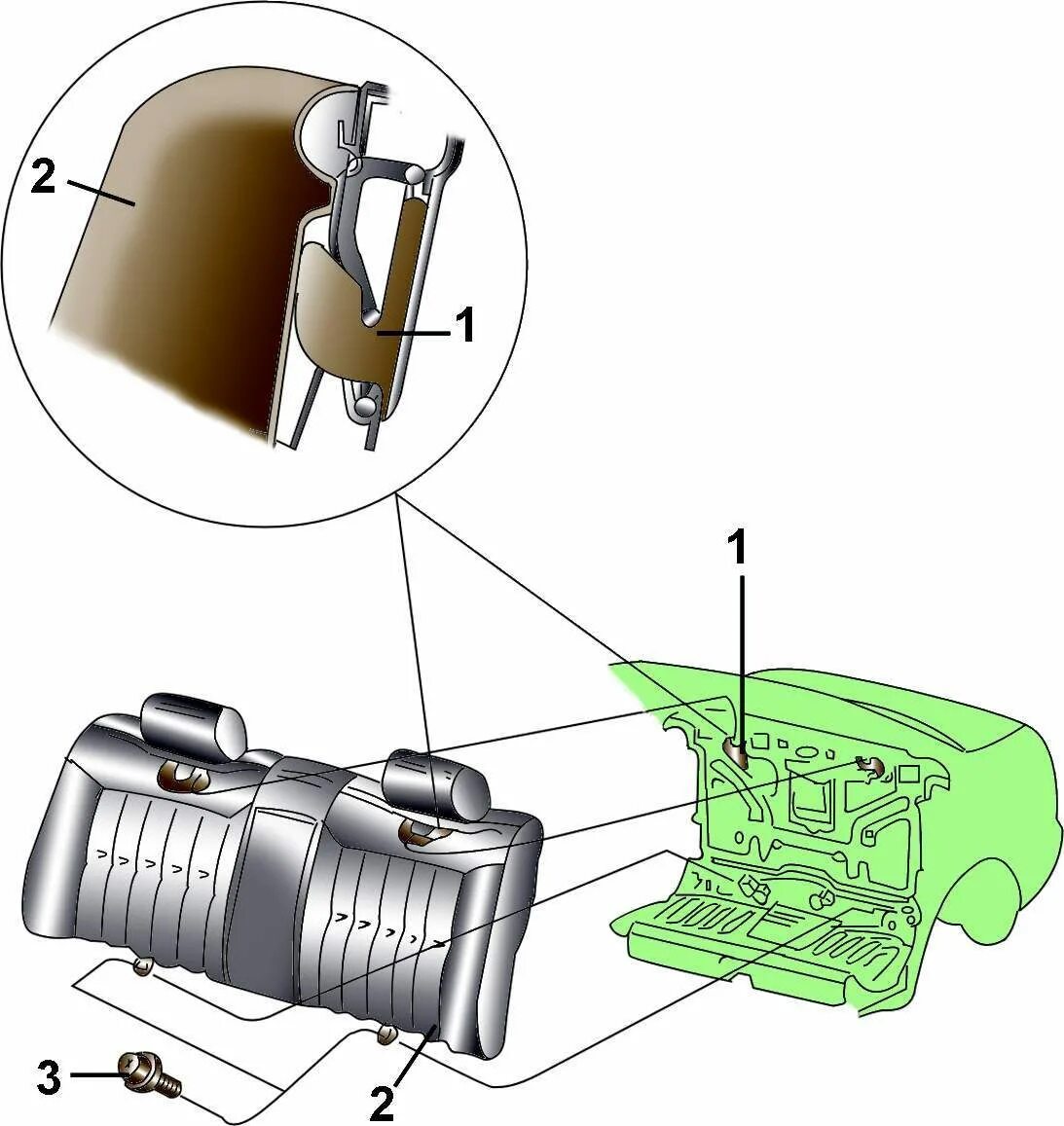 2
1
1
3
2