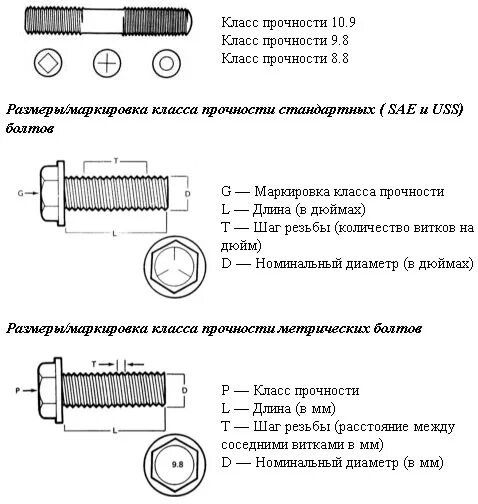 Класс прочности 10.9
Класс прочности 9.8
Класс прочности 8.8

Размеры/маркировка класса прочности стандартных ( SAE и USS) болтов

T
G
D
L

G — Маркировка класса прочности
L — Длина (в дюймах)
T — Шаг резьбы (количество витков на дюйм)
D — Номинальный диаметр (в дюймах)

Размеры/маркировка класса прочности метрических болтов

T
P
D
L
9.8

P — Класс прочности
L — Длина (в мм)
T — Шаг резьбы (расстояние между соседними витками в мм)
D — Номинальный диаметр (в мм)