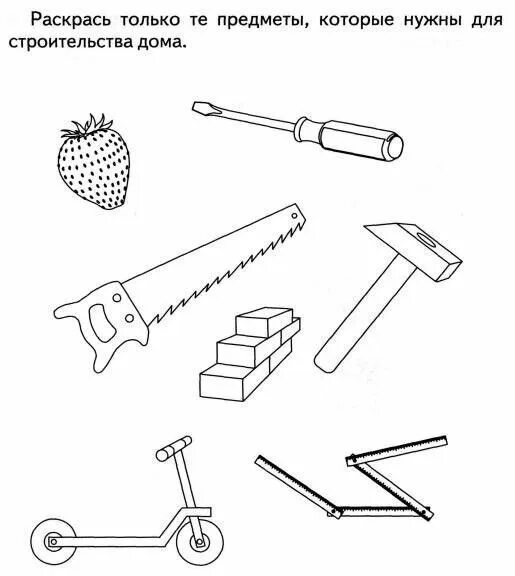 Раскрась только те предметы, которые нужны для строительства дома.