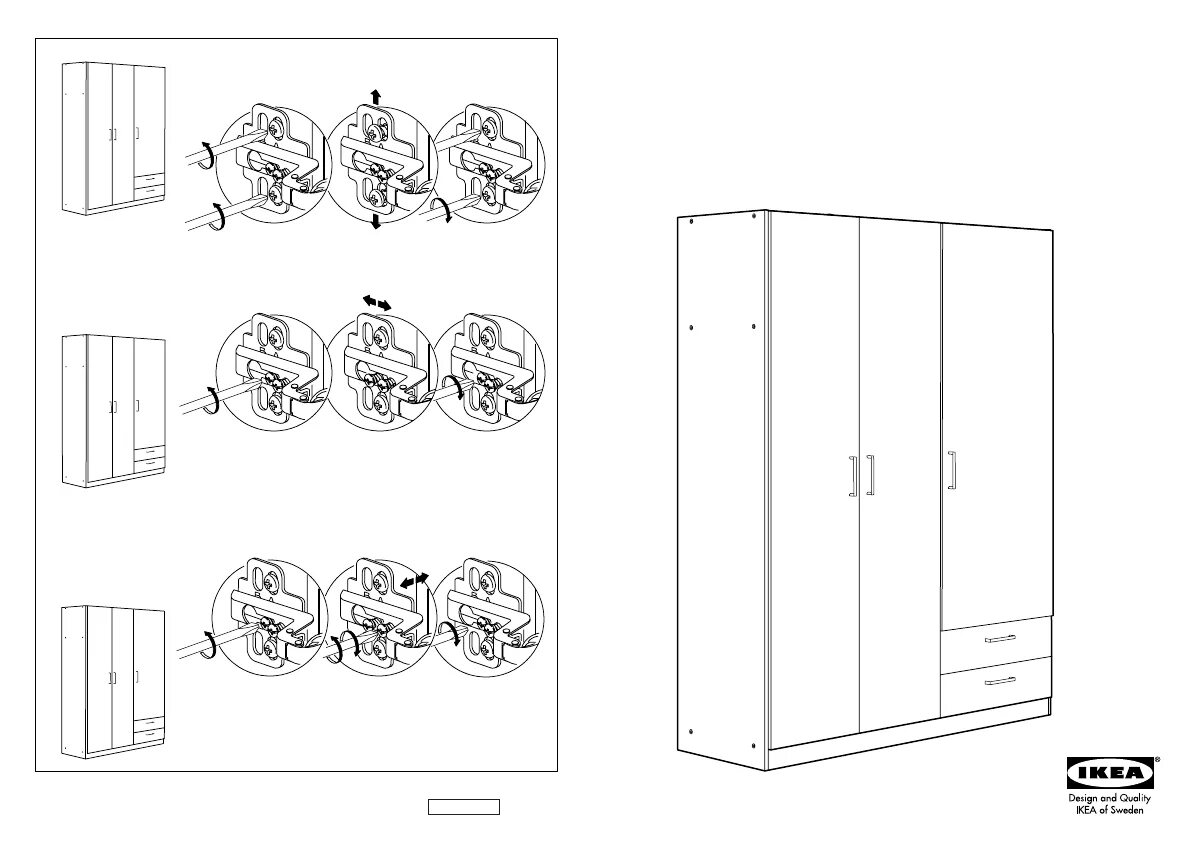 IKEA®
Design and Quality
IKEA of Sweden