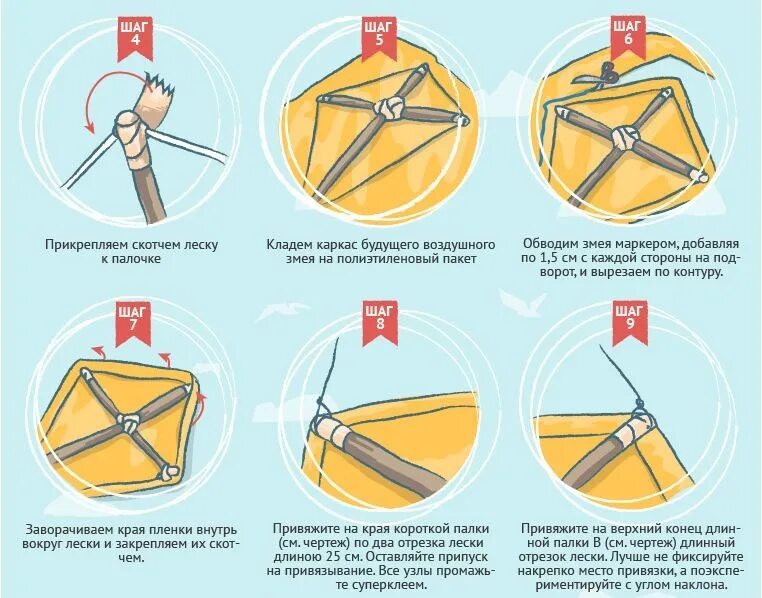 ШАГ 4

Прикрепляем скотчем леску к палочке

ШАГ 5

Кладем каркас будущего воздушного змея на полиэтиленовый пакет

ШАГ 6

Обводим змея маркером, добавляя по 1,5 см с каждой стороны на подворот, и вырезаем по контуру.

ШАГ 7

Заворачиваем края пленки внутрь вокруг лески и закрепляем их скотчем.

ШАГ 8

Привяжите на края короткой палки (см. чертеж) по два отрезка лески длиною 25 см. Оставляйте припуск на привязывание. Все узлы промажьте суперклеем.

ШАГ 9

Привяжите на верхний конец длинной палки В (см. чертеж) длинный отрезок лески. Лучше не фиксируйте накрепко место привязки, а поэкспериментируйте с углом наклона.