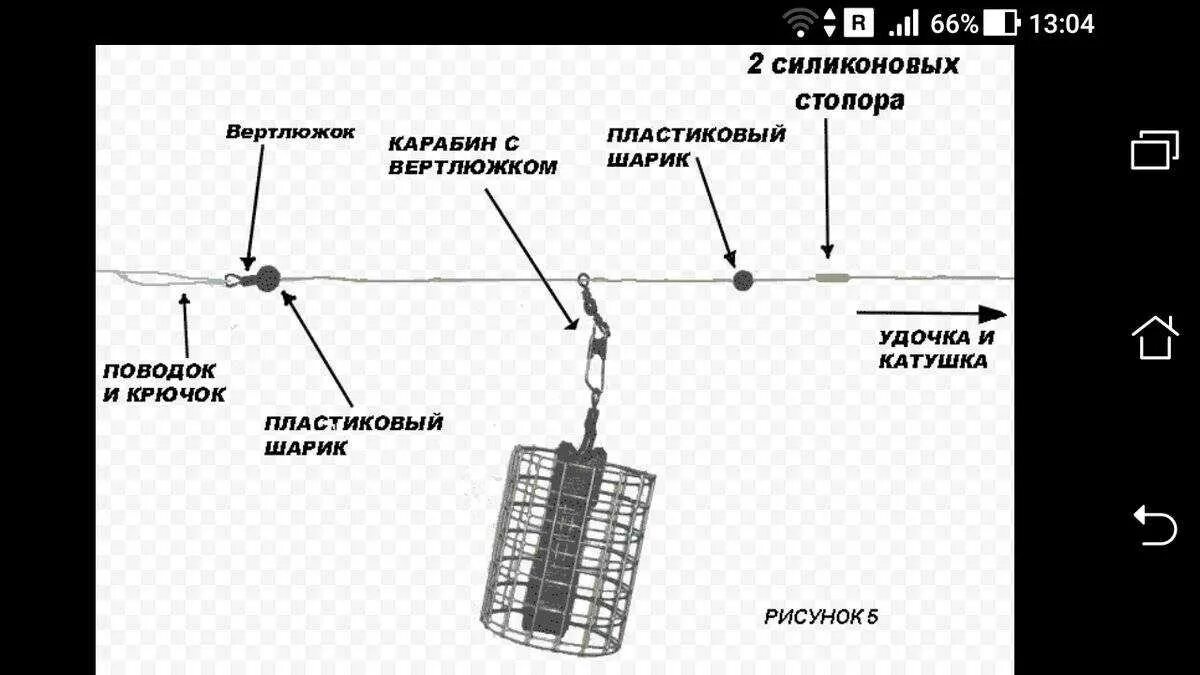 R 66% 13:04

2 силиконовых стопора

Вертлюжок

КАРАБИН С ВЕРТЛЮЖКОМ

ПЛАСТИКОВЫЙ ШАРИК

ПОВОДОК И КРЮЧОК

ПЛАСТИКОВЫЙ ШАРИК

УДОЧКА И КАТУШКА

РИСУНОК 5