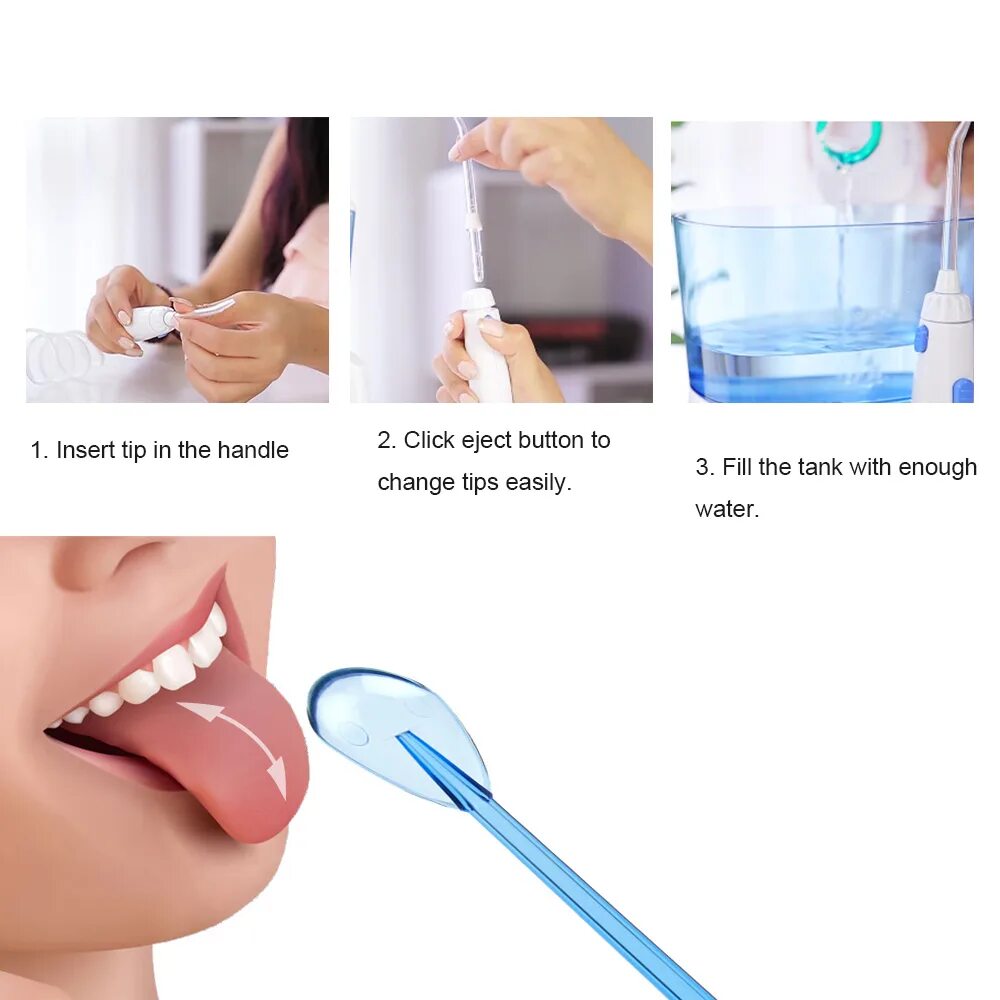 1. Insert tip in the handle

2. Click eject button to change tips easily.

3. Fill the tank with enough water.