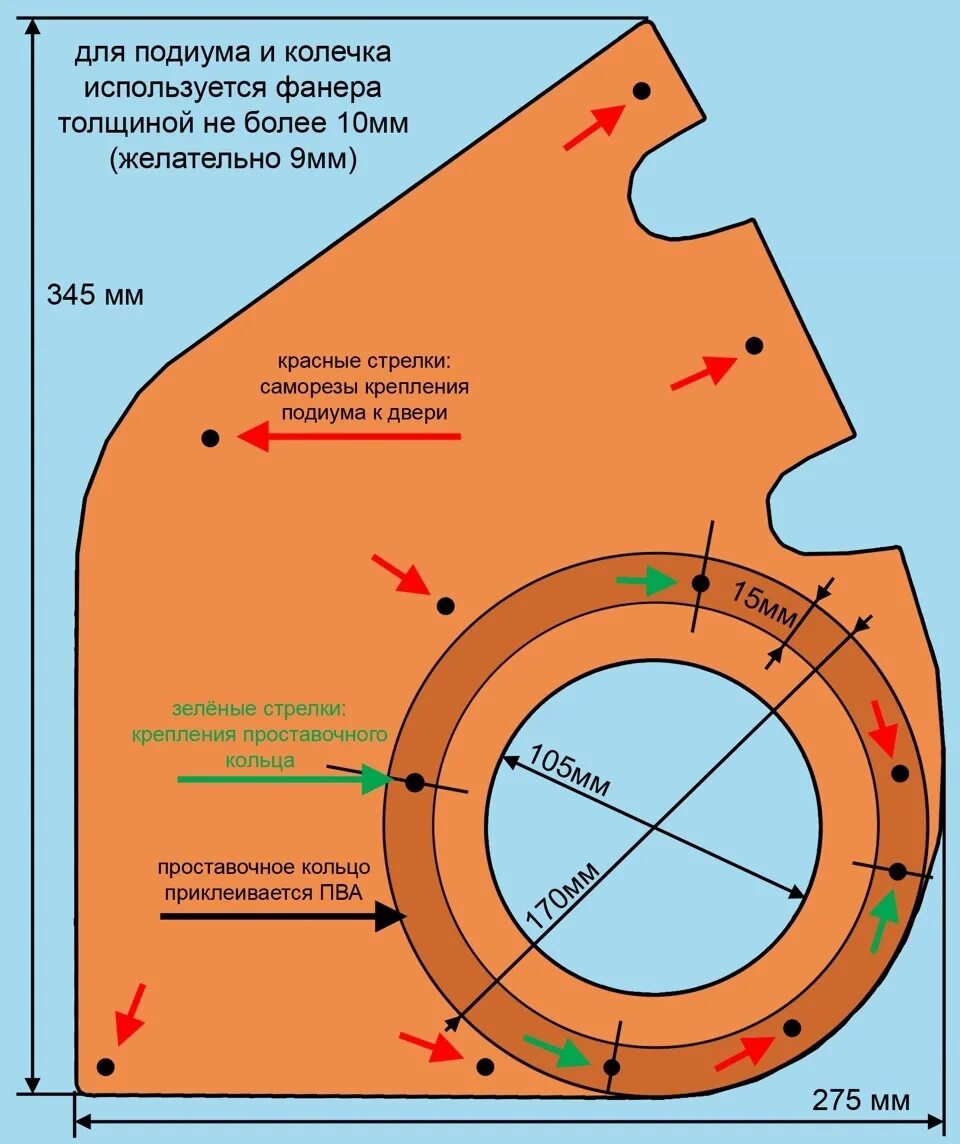 для подиума и колечка используется фанера толщиной не более 10мм (желательно 9мм)

345 мм

красные стрелки: саморезы крепления подиума к двери

15мм

зелёные стрелки: крепления проставочного кольца

105мм

170мм

проставочное кольцо приклеивается ПВА

275 мм