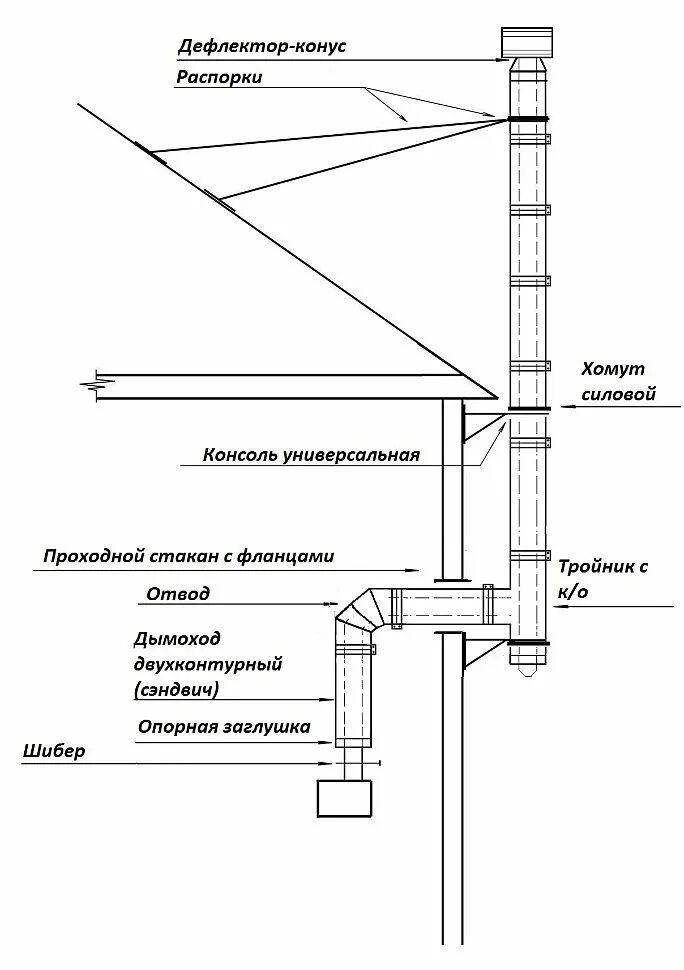 Дефлектор-конус

Распорки

Хомут силовой

Консоль универсальная

Проходной стакан с фланцами

Тройник с к/о

Отвод

Дымоход двухконтурный (сэндвич)

Опорная заглушка

Шибер