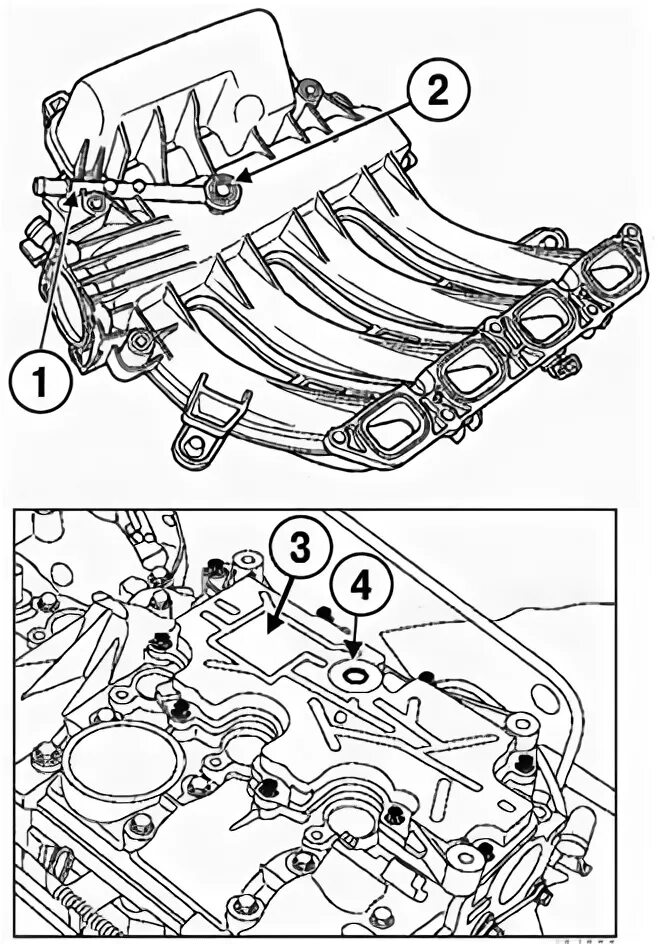 2
1
3
4