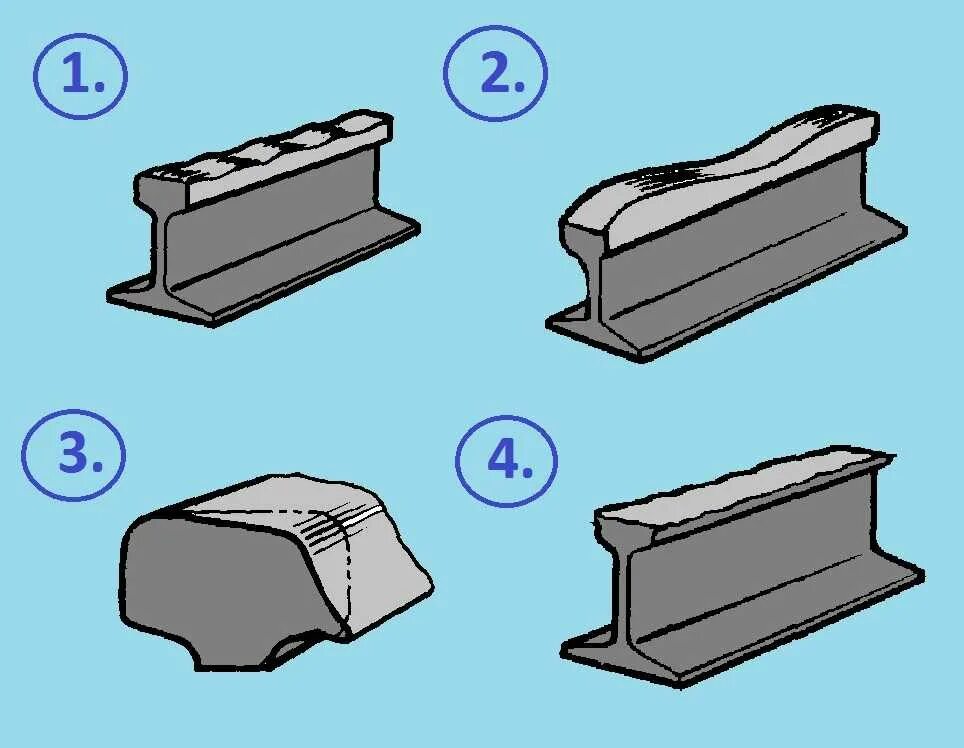 1.

2.

3.

4.