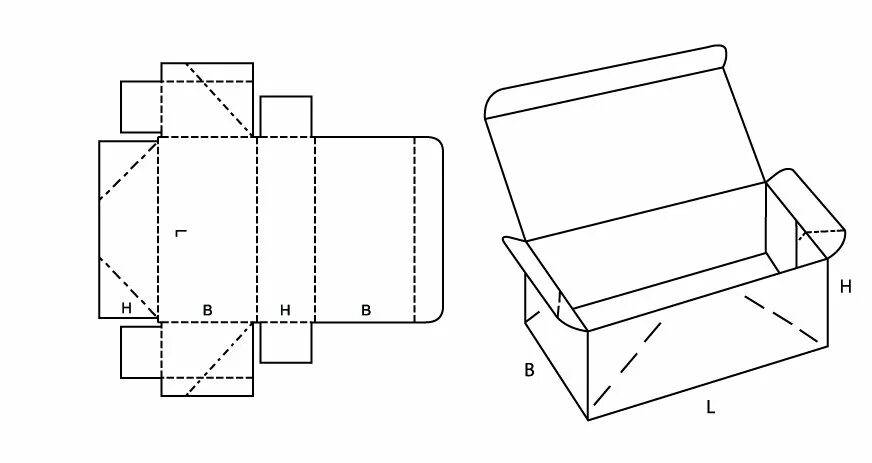 L

H B H B

H

B

L