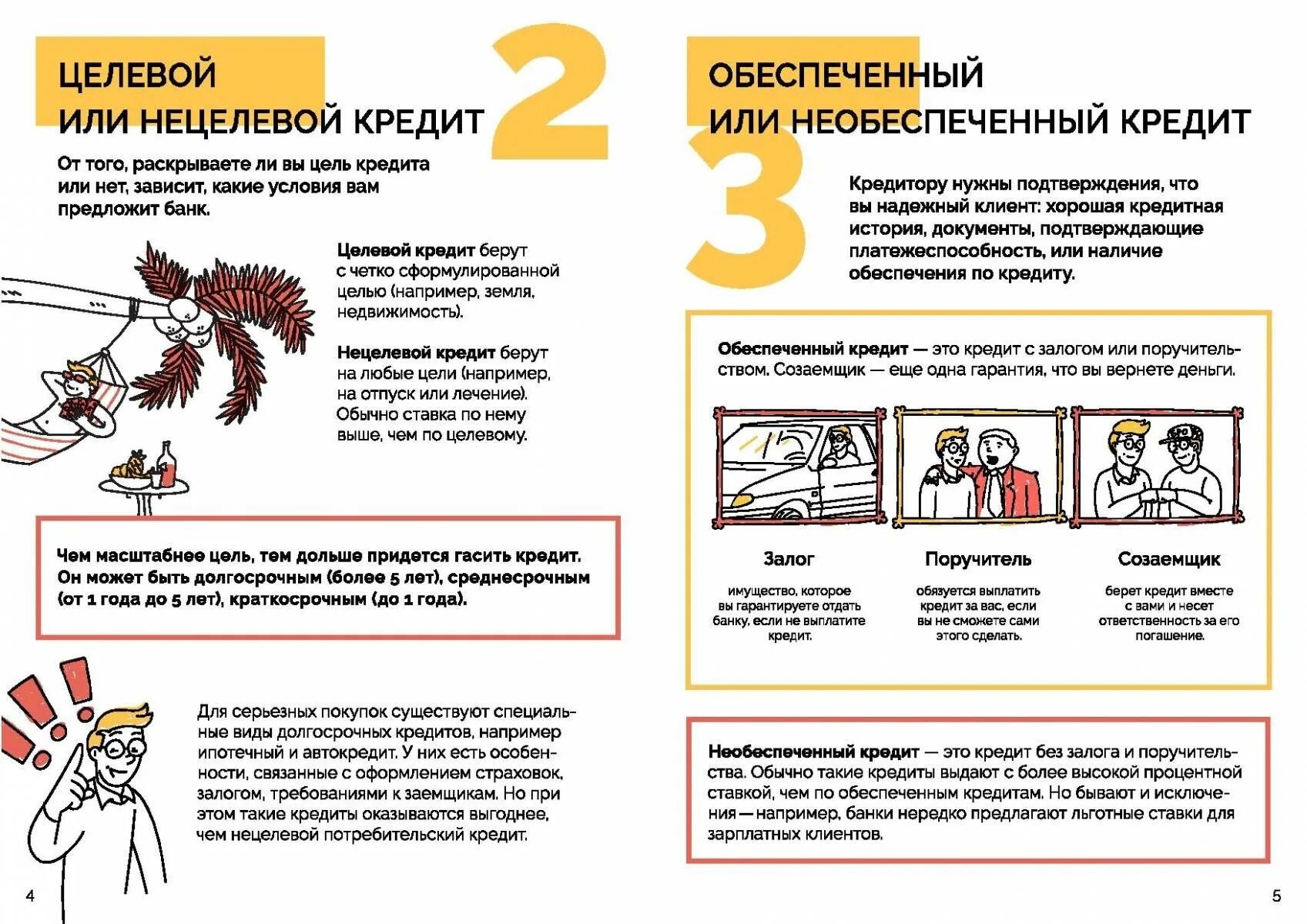 ЦЕЛЕВОЙ
ИЛИ НЕЦЕЛЕВОЙ КРЕДИТ

2

От того, раскрываете ли вы цель кредита или нет, зависит, какие условия вам предложит банк.

Целевой кредит берут с четко сформулированной целью (например, земля, недвижимость).

Нецелевой кредит берут на любые цели (например, на отпуск или лечение). Обычно ставка по нему выше, чем по целевому.

Чем масштабнее цель, тем дольше придется гасить кредит. Он может быть долгосрочным (более 5 лет), среднесрочным (от 1 года до 5 лет), краткосрочным (до 1 года).

Для серьезных покупок существуют специальные виды долгосрочных кредитов, например ипотечный и автокредит. У них есть особенности, связанные с оформлением страховок, залогом, требованиями к заемщикам. Но при этом такие кредиты оказываются выгоднее, чем нецелевой потребительский кредит.

4

ОБЕСПЕЧЕННЫЙ
ИЛИ НЕОБЕСПЕЧЕННЫЙ КРЕДИТ

3

Кредитору нужны подтверждения, что вы надежный клиент: хорошая кредитная история, документы, подтверждающие платежеспособность, или наличие обеспечения по кредиту.

Обеспеченный кредит — это кредит с залогом или поручительством. Созаемщик — еще одна гарантия, что вы вернете деньги.

Залог
имущество, которое вы гарантируете отдать банку, если не выплатите кредит.

Поручитель
обязуется выплатить кредит за вас, если вы не сможете сами этого сделать.

Созаемщик
берет кредит вместе с вами и несет ответственность за его погашение.

Необеспеченный кредит — это кредит без залога и поручительства. Обычно такие кредиты выдают с более высокой процентной ставкой, чем по обеспеченным кредитам. Но бывают и исключения — например, банки нередко предлагают льготные ставки для зарплатных клиентов.

5