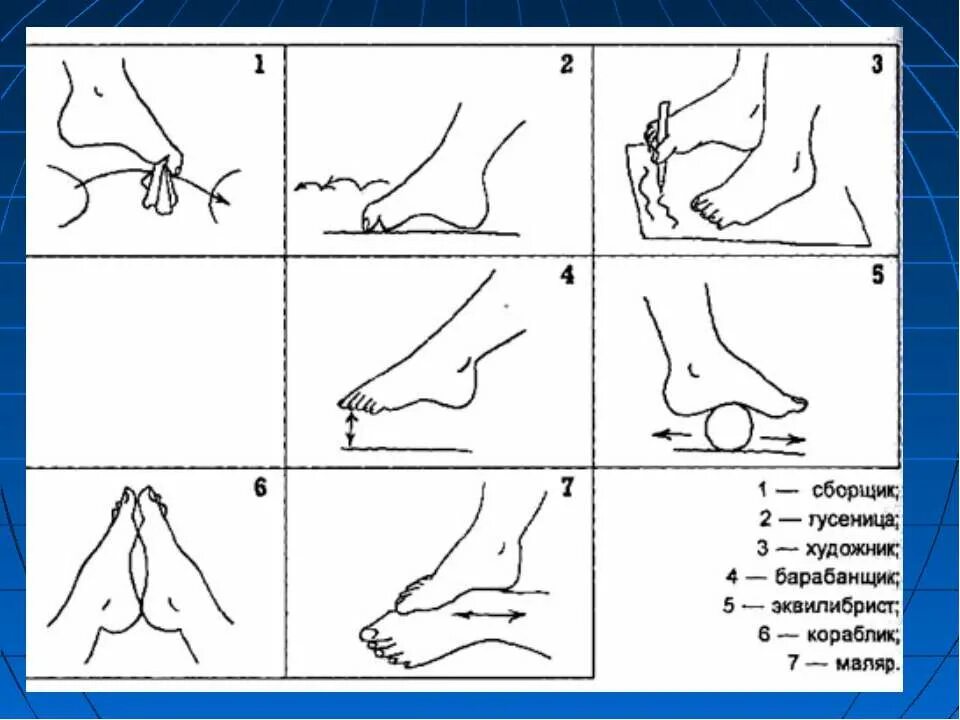 1

2

3

4

5

6

7

1 — сборщик;
2 — гусеница;
3 — художник;
4 — барабанщик;
5 — эквилибрист;
6 — кораблик;
7 — маляр.