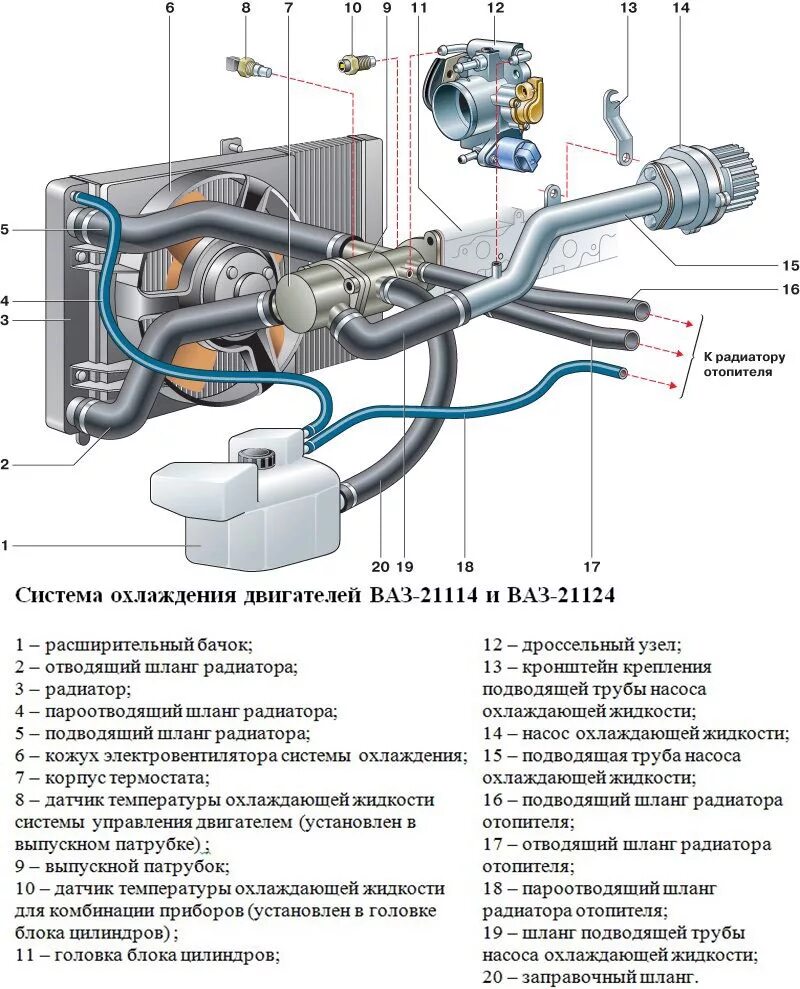 6
8
7
10
9
11
12
13
14
5
4
3
2
1
15
16
К радиатору отопителя
20
19
18
17

Система охлаждения двигателей ВАЗ-21114 и ВАЗ-21124

1 – расширительный бачок;
2 – отводящий шланг радиатора;
3 – радиатор;
4 – пароотводящий шланг радиатора;
5 – подводящий шланг радиатора;
6 – кожух электровентилятора системы охлаждения;
7 – корпус термостата;
8 – датчик температуры охлаждающей жидкости системы управления двигателем (установлен в выпускном патрубке) ;
9 – выпускной патрубок;
10 – датчик температуры охлаждающей жидкости для комбинации приборов (установлен в головке блока цилиндров) ;
11 – головка блока цилиндров;

12 – дроссельный узел;
13 – кронштейн крепления подводящей трубы насоса охлаждающей жидкости;
14 – насос охлаждающей жидкости;
15 – подводящая труба насоса охлаждающей жидкости;
16 – подводящий шланг радиатора отопителя;
17 – отводящий шланг радиатора отопителя;
18 – пароотводящий шланг радиатора отопителя;
19 – шланг подводящей трубы насоса охлаждающей жидкости;
20 – заправочный шланг.