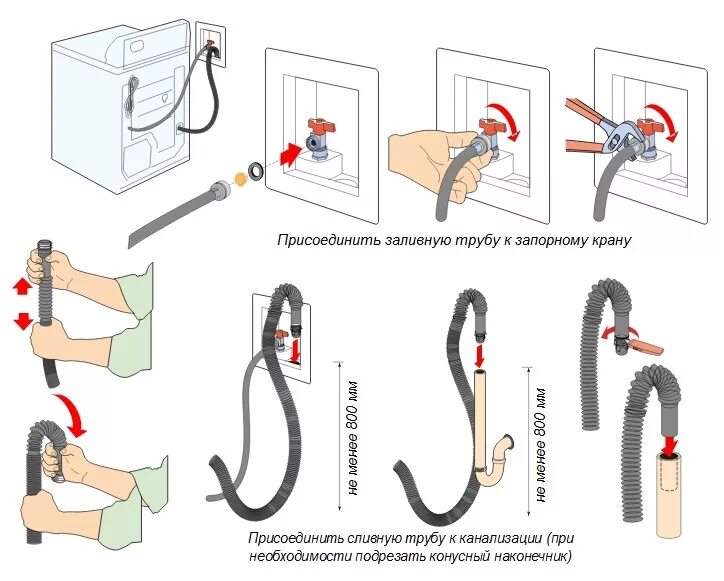 Присоединить заливную трубу к запорному крану

не менее 800 мм

не менее 800 мм

Присоединить сливную трубу к канализации (при необходимости подрезать конусный наконечник)